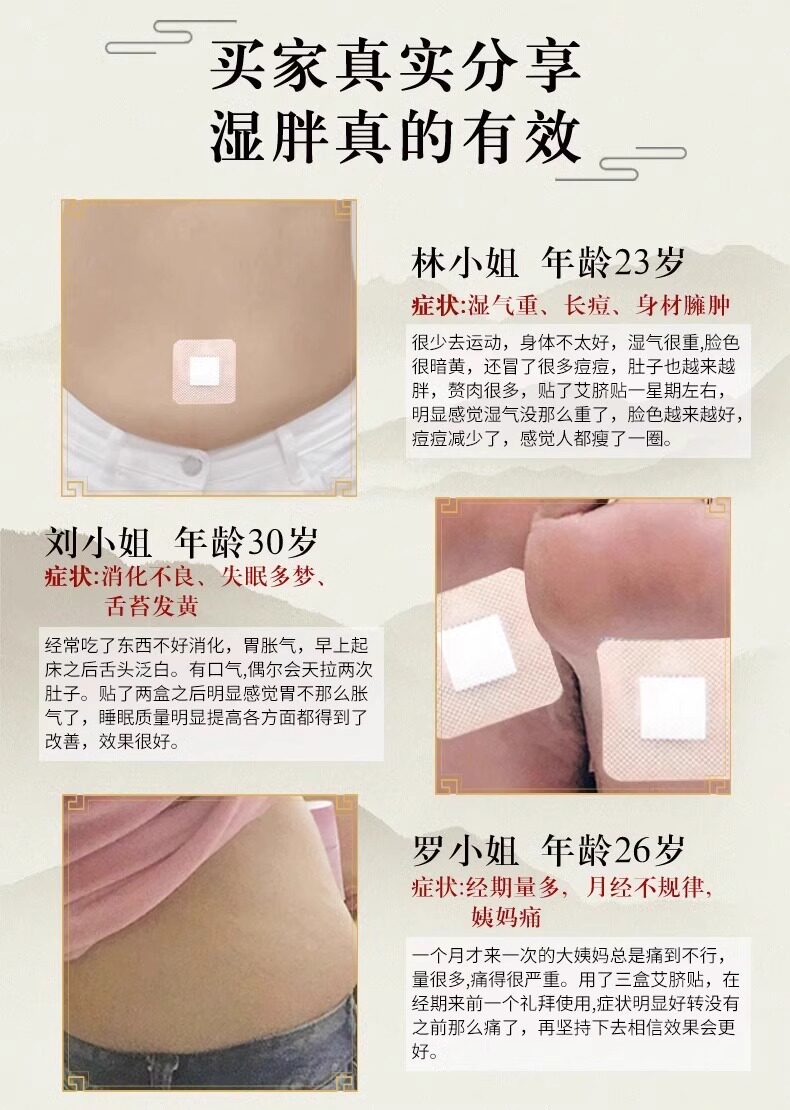 买家真实分享
湿胖真的有效

林小姐 年龄23岁
症状:湿气重、长痘、身材臃肿

很少去运动，身体不太好，湿气很重,脸色很暗黄，还冒了很多痘痘，肚子也越来越胖，赘肉很多，贴了艾脐贴一星期左右，明显感觉湿气没那么重了，脸色越来越好，痘痘减少了，感觉人都瘦了一圈。

刘小姐 年龄30岁
症状:消化不良、失眠多梦、舌苔发黄

经常吃了东西不好消化，胃胀气，早上起床之后舌头泛白。有口气,偶尔会天拉两次肚子。贴了两盒之后明显感觉胃不那么胀气了，睡眠质量明显提高各方面都得到了改善，效果很好。

罗小姐 年龄26岁
症状:经期量多，月经不规律，姨妈痛

一个月才来一次的大姨妈总是痛到不行，量很多,痛得很严重。用了三盒艾脐贴，在经期来前一个礼拜使用,症状明显好转没有之前那么痛了，再坚持下去相信效果会更好。