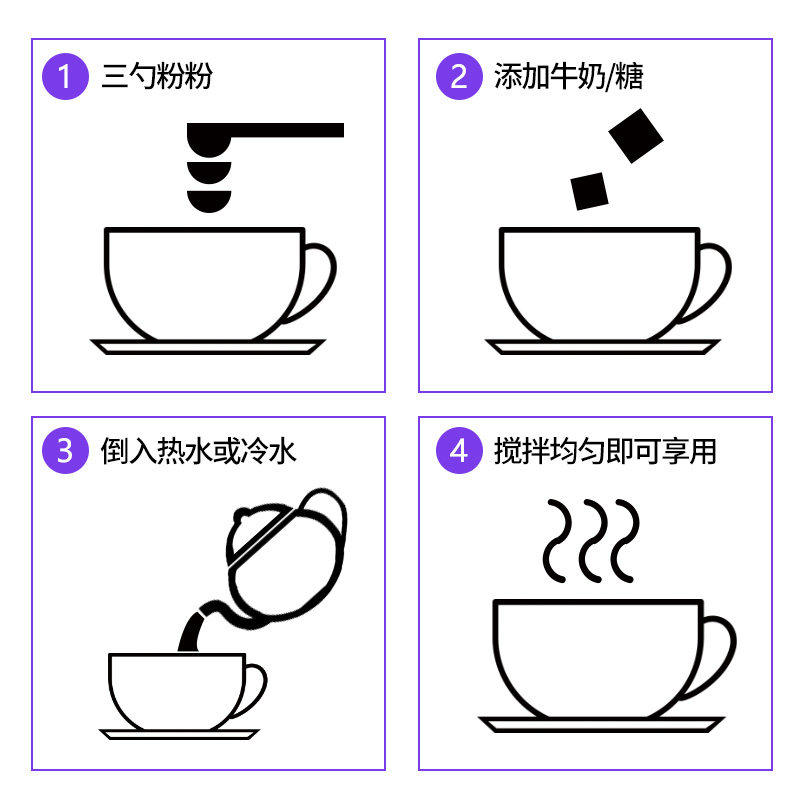 1 三勺粉粉

2 添加牛奶/糖

3 倒入热水或冷水

4 搅拌均匀即可享用