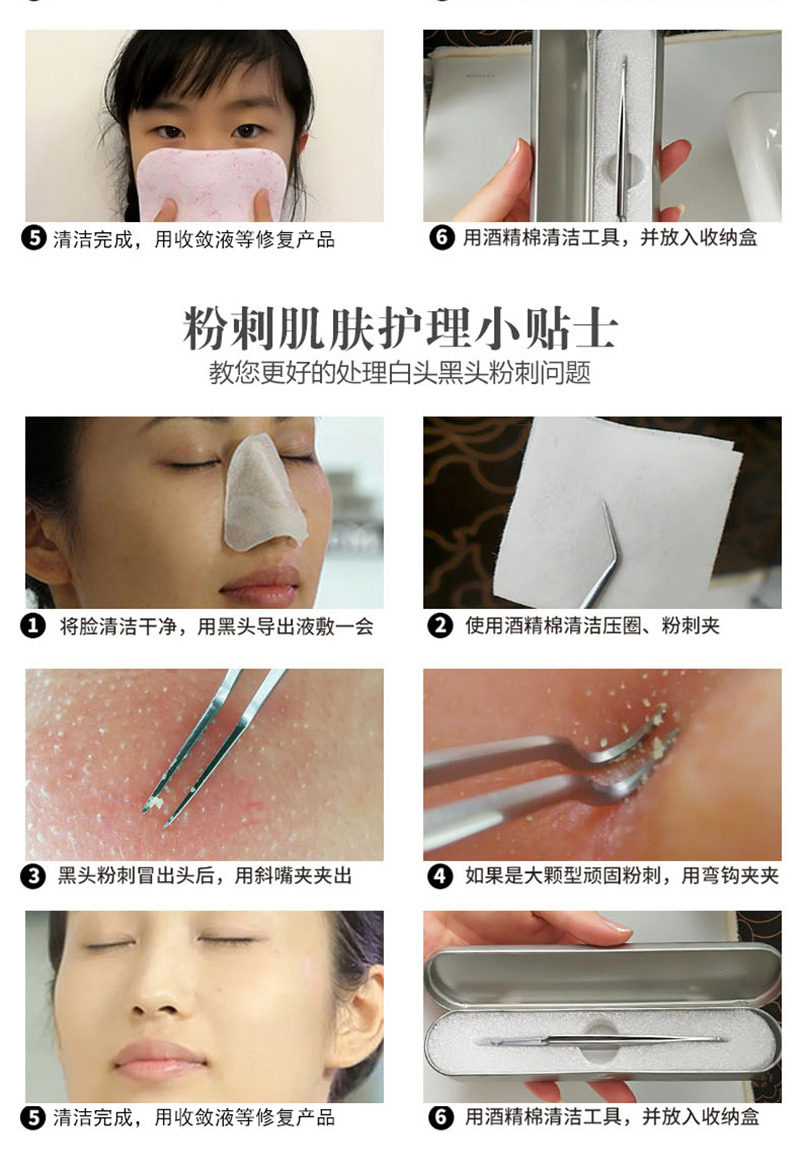 5 清洁完成，用收敛液等修复产品

6 用酒精棉清洁工具，并放入收纳盒

粉刺肌肤护理小贴士
教您更好的处理白头黑头粉刺问题

1 将脸清洁干净，用黑头导出液敷一会

2 使用酒精棉清洁压圈、粉刺夹

3 黑头粉刺冒出头后，用斜嘴夹夹出

4 如果是大颗型顽固粉刺，用弯钩夹夹

5 清洁完成，用收敛液等修复产品

6 用酒精棉清洁工具，并放入收纳盒