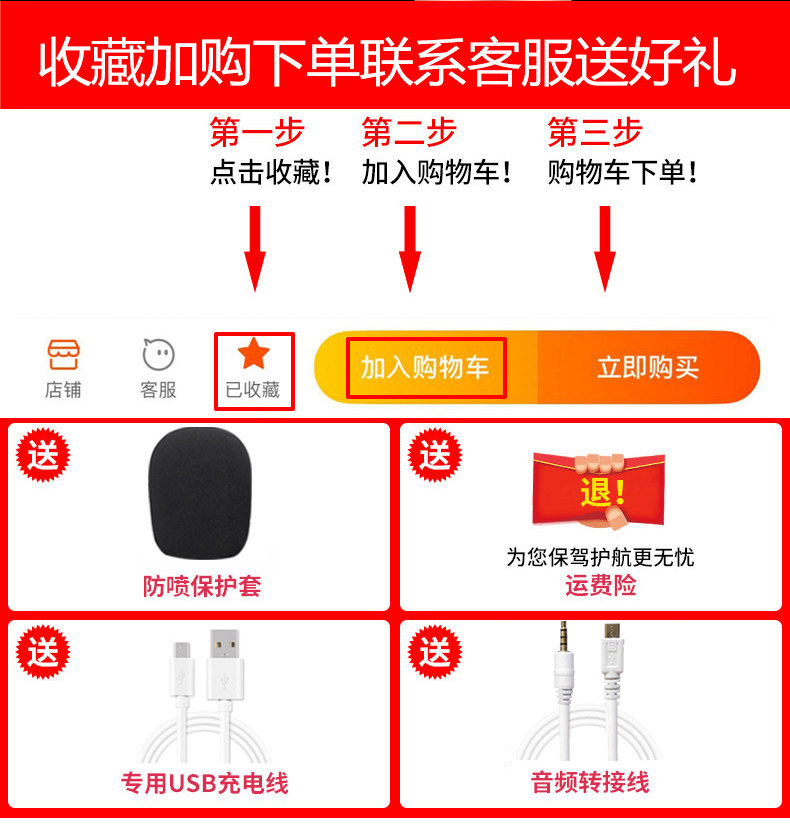 收藏加购下单联系客服送好礼

第一步
点击收藏！

第二步
加入购物车！

第三步
购物车下单！

店铺 客服 已收藏 加入购物车 立即购买

送
防喷保护套

送
退！
为您保驾护航更无忧
运费险

送
专用USB充电线

送
音频转接线