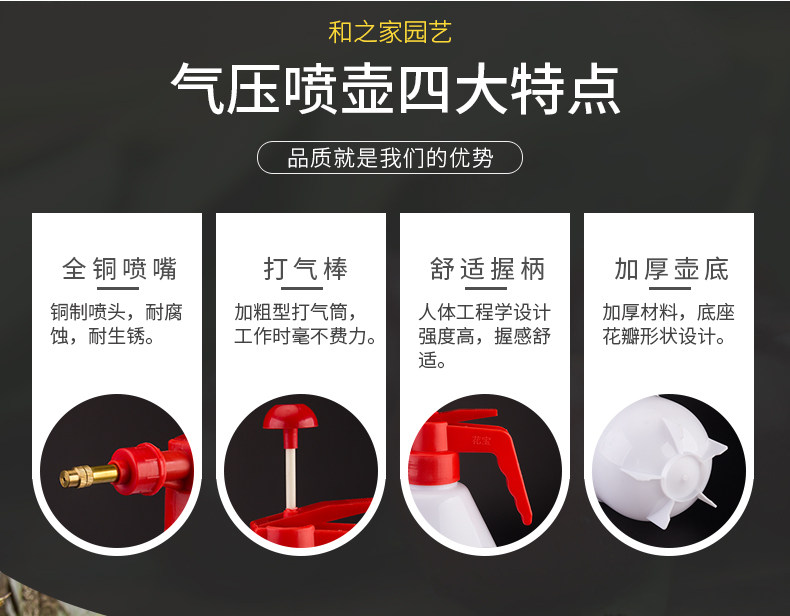 和之家园艺

气压喷壶四大特点

品质就是我们的优势

全铜喷嘴

铜制喷头，耐腐蚀，耐生锈。

打气棒

加粗型打气筒，工作时毫不费力。

舒适握柄

人体工程学设计强度高，握感舒适。

加厚壶底

加厚材料，底座花瓣形状设计。