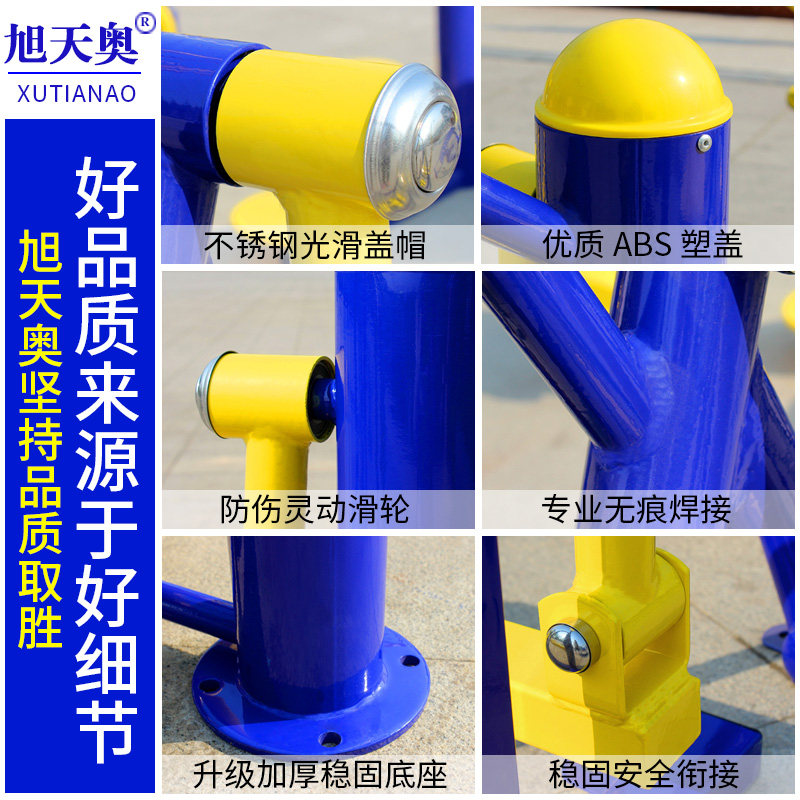 旭天奥®
XUTIANAO

旭天奥坚持品质取胜

好品质来源于好细节

不锈钢光滑盖帽

优质 ABS 塑盖

防伤灵动滑轮

专业无痕焊接

升级加厚稳固底座

稳固安全衔接