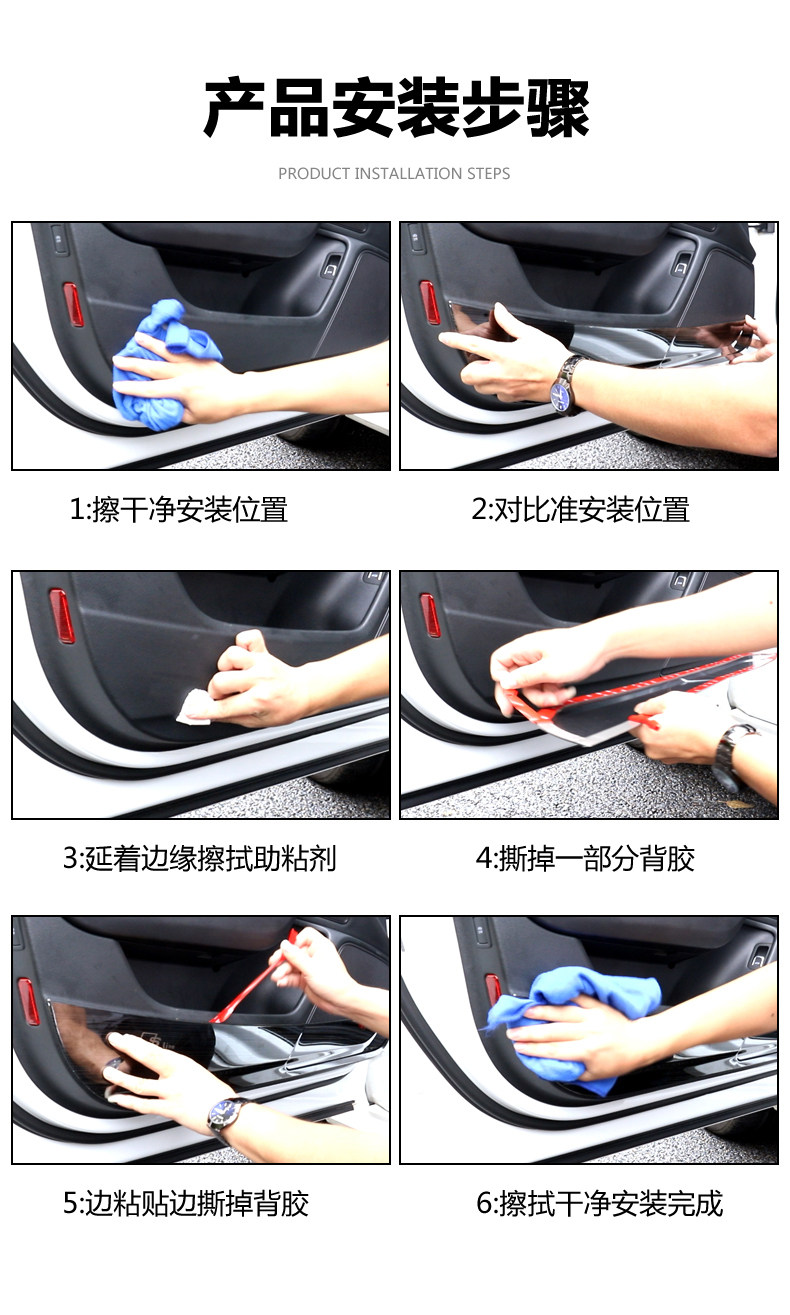 产品安装步骤

PRODUCT INSTALLATION STEPS

1:擦干净安装位置

2:对比准安装位置

3:延着边缘擦拭助粘剂

4:撕掉一部分背胶

5:边粘贴边撕掉背胶

6:擦拭干净安装完成