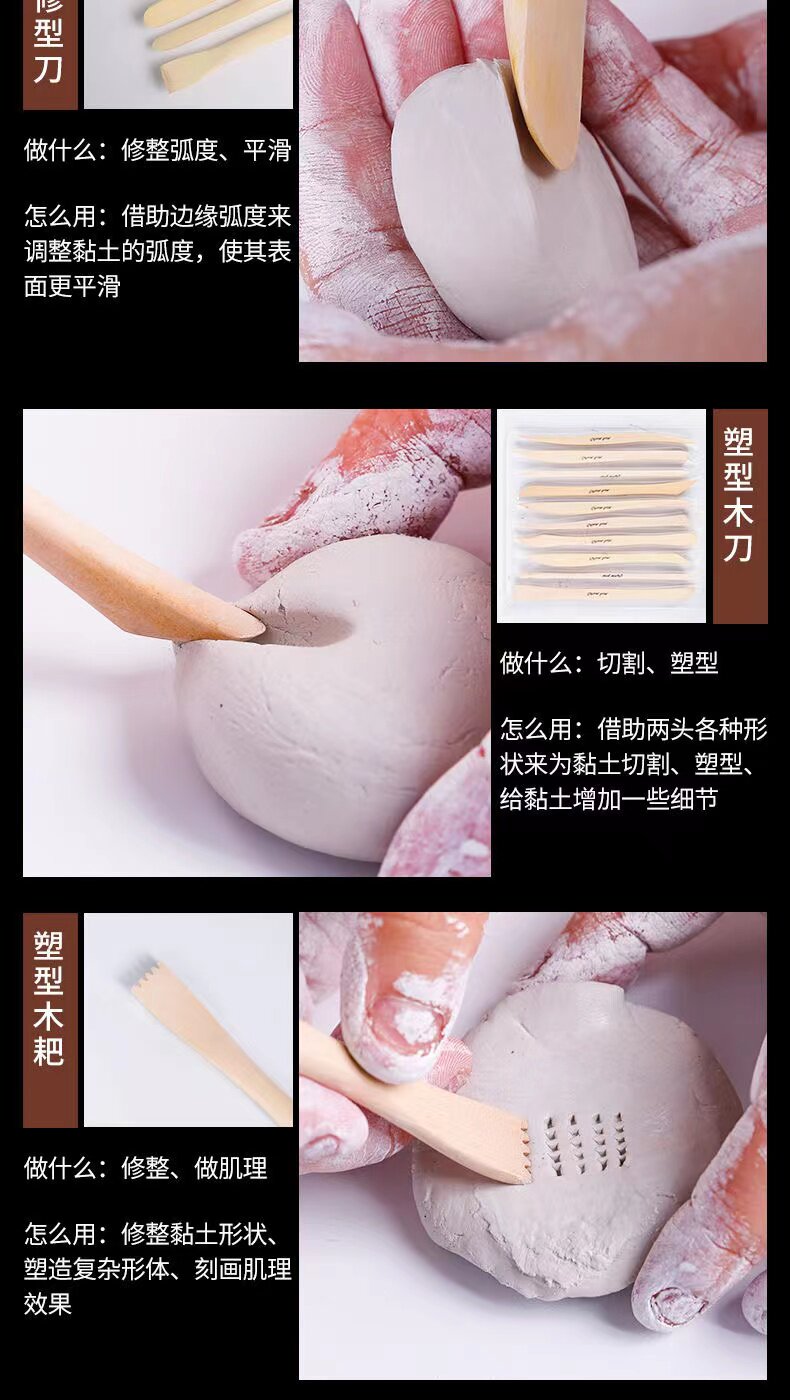 修型刀

做什么：修整弧度、平滑

怎么用：借助边缘弧度来调整黏土的弧度，使其表面更平滑

塑型木刀

做什么：切割、塑型

怎么用：借助两头各种形状来为黏土切割、塑型、给黏土增加一些细节

塑型木耙

做什么：修整、做肌理

怎么用：修整黏土形状、塑造复杂形体、刻画肌理效果