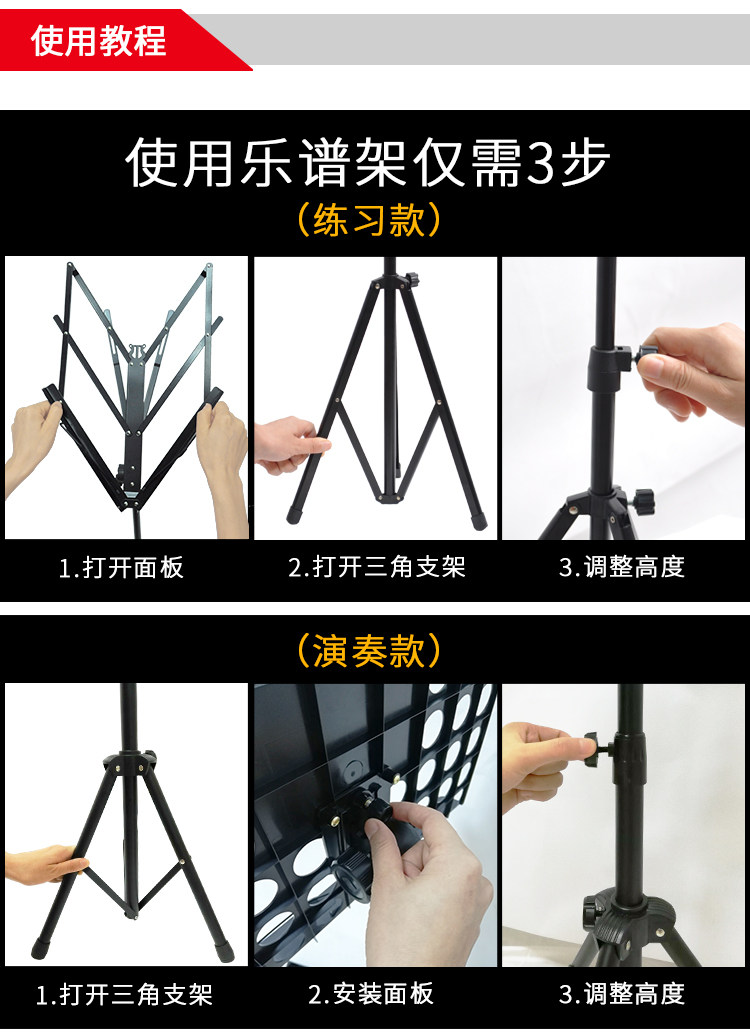 使用教程

使用乐谱架仅需3步

（练习款）

1.打开面板

2.打开三角支架

3.调整高度

（演奏款）

1.打开三角支架

2.安装面板

3.调整高度