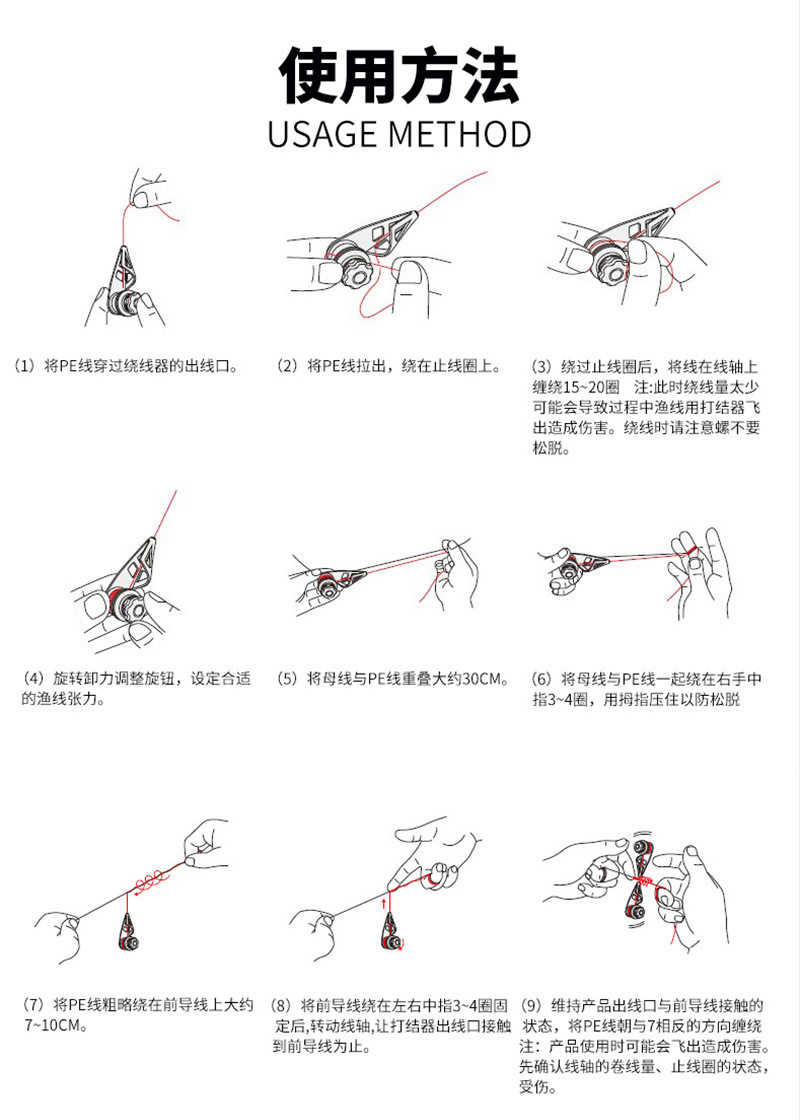 使用方法
USAGE METHOD

（1）将PE线穿过绕线器的出线口。

（2）将PE线拉出，绕在止线圈上。

（3）绕过止线圈后，将线在线轴上缠绕15~20圈　注:此时绕线量太少可能会导致过程中渔线用打结器飞出造成伤害。绕线时请注意螺不要松脱。

（4）旋转卸力调整旋钮，设定合适的渔线张力。

（5）将母线与PE线重叠大约30CM。

（6）将母线与PE线一起绕在右手中指3~4圈，用拇指压住以防松脱

（7）将PE线粗略绕在前导线上大约7~10CM。

（8）将前导线绕在左右中指3~4圈固定后,转动线轴,让打结器出线口接触到前导线为止。

（9）维持产品出线口与前导线接触的状态，将PE线朝与7相反的方向缠绕注：产品使用时可能会飞出造成伤害。先确认线轴的卷线量、止线圈的状态，受伤。