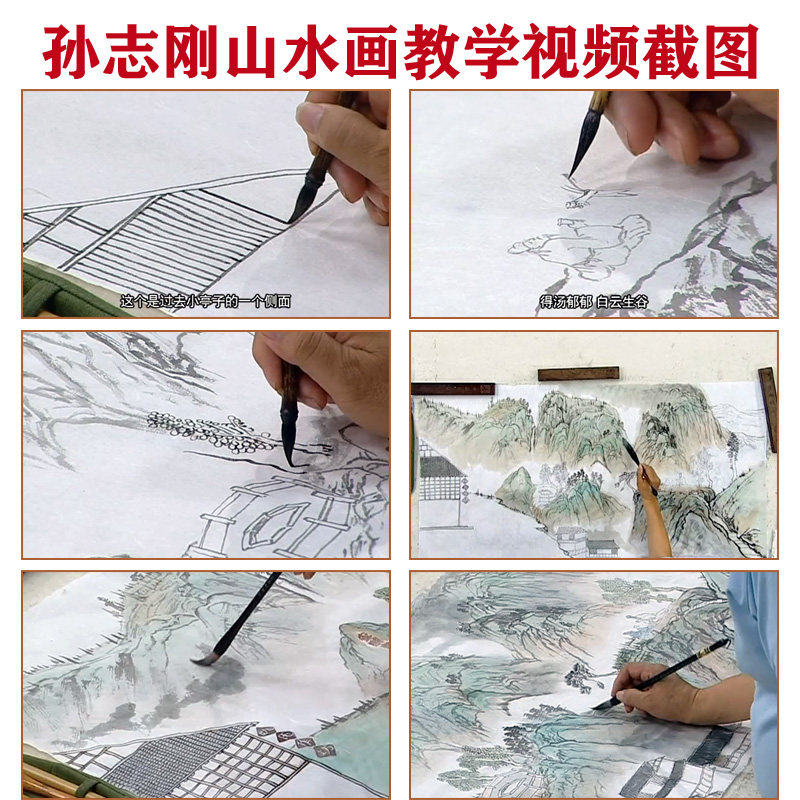 孙志刚山水画教学视频截图

这个是过去小亭子的一个侧面

得汤郁郁 白云生谷