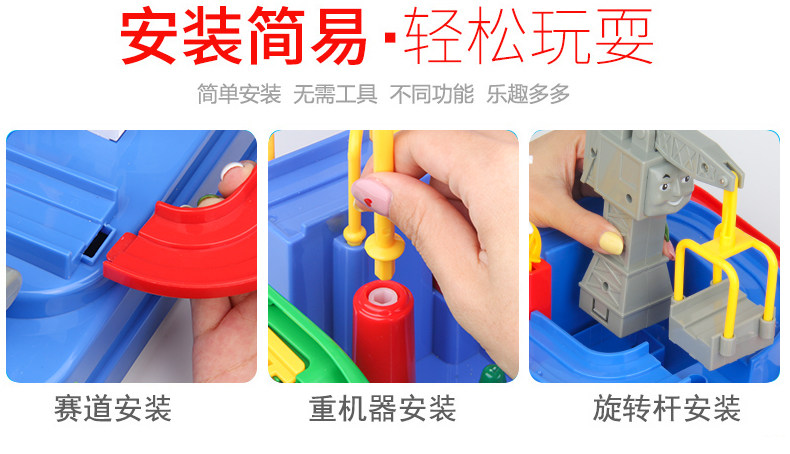 安装简易·轻松玩耍

简单安装 无需工具 不同功能 乐趣多多

赛道安装

重机器安装

旋转杆安装