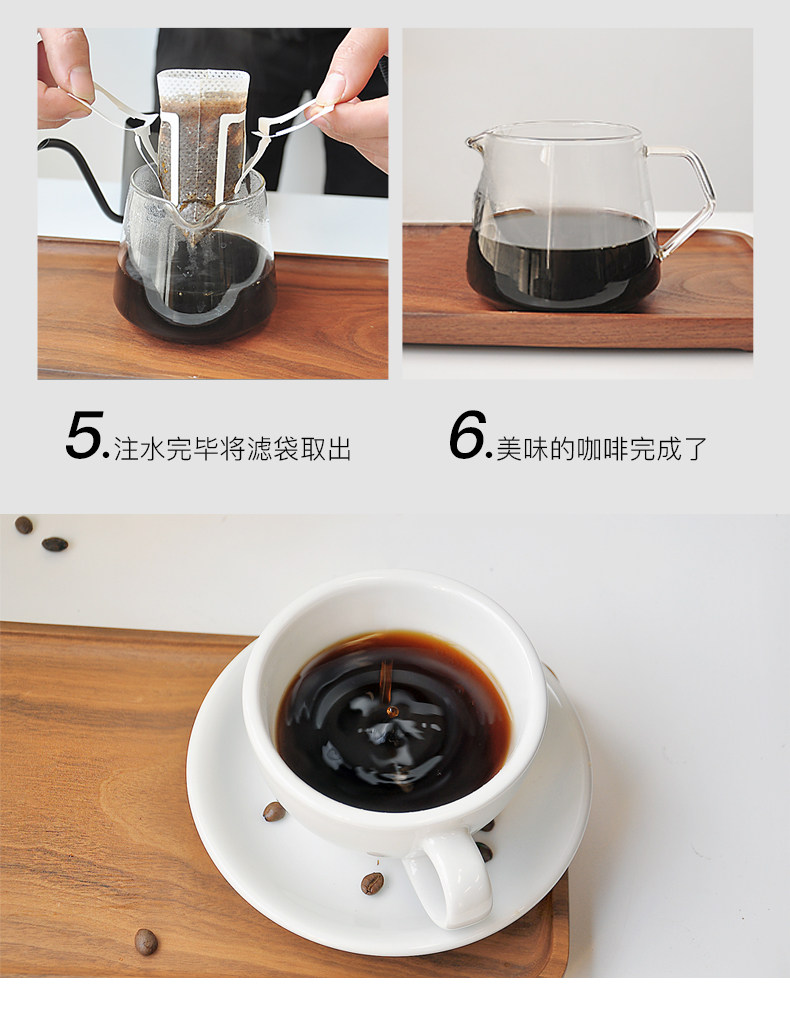 5.注水完毕将滤袋取出

6.美味的咖啡完成了