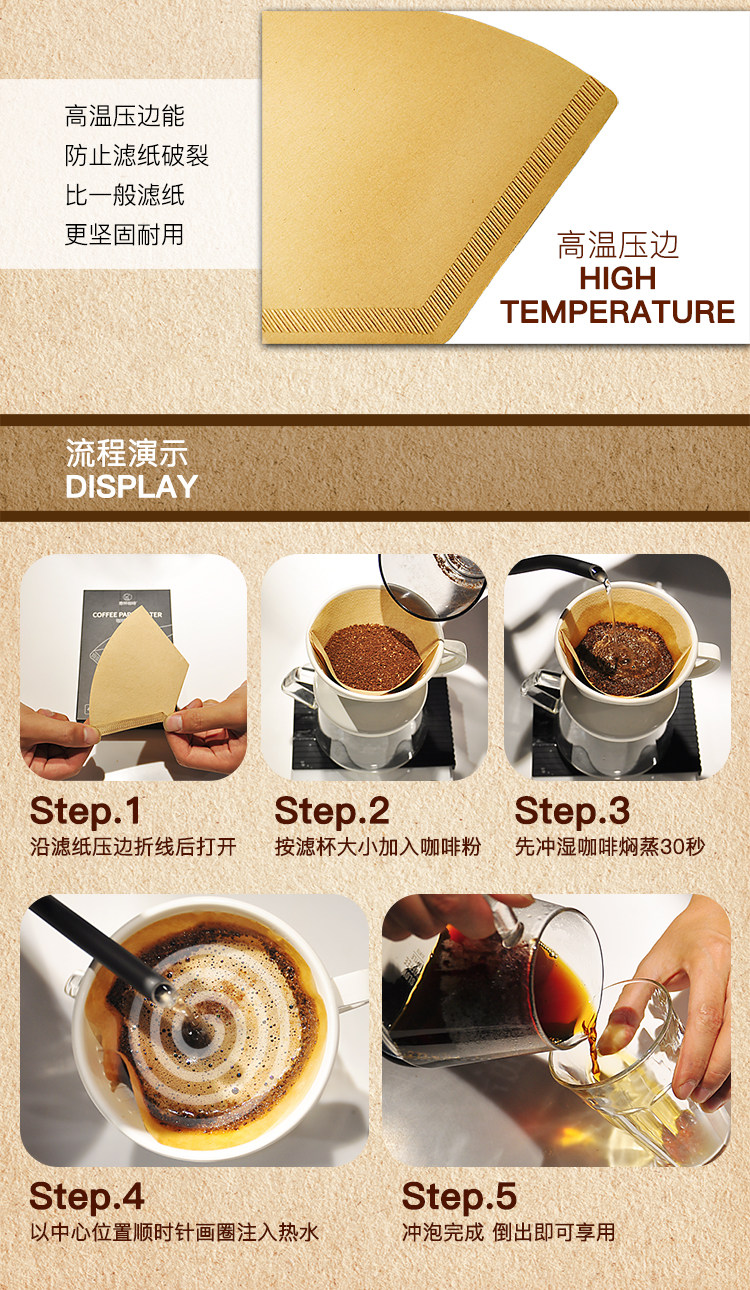 高温压边能
防止滤纸破裂
比一般滤纸
更坚固耐用

高温压边
HIGH
TEMPERATURE

流程演示
DISPLAY

COFFEE PAPER FILTER

Step.1
沿滤纸压边折线后打开

Step.2
按滤杯大小加入咖啡粉

Step.3
先冲湿咖啡焖蒸30秒

Step.4
以中心位置顺时针画圈注入热水

Step.5
冲泡完成 倒出即可享用