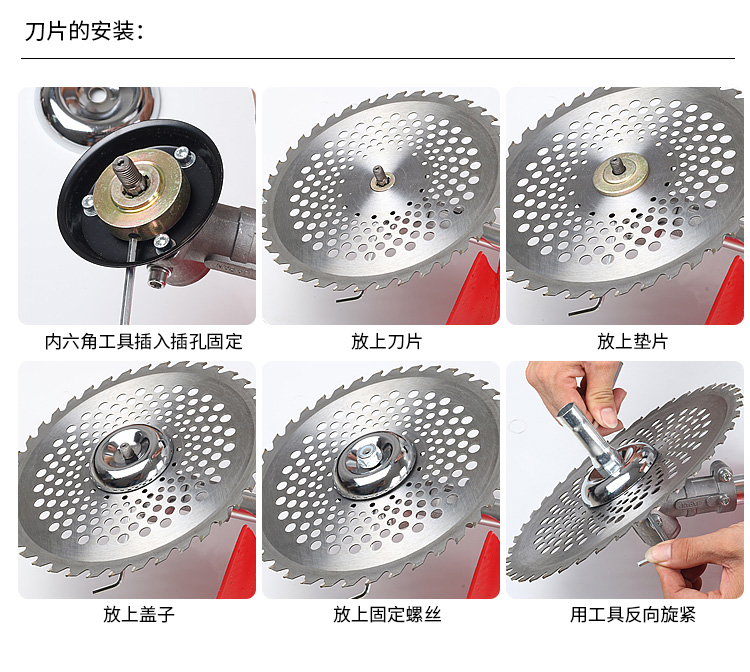 刀片的安装：

内六角工具插入插孔固定

放上刀片

放上垫片

放上盖子

放上固定螺丝

用工具反向旋紧