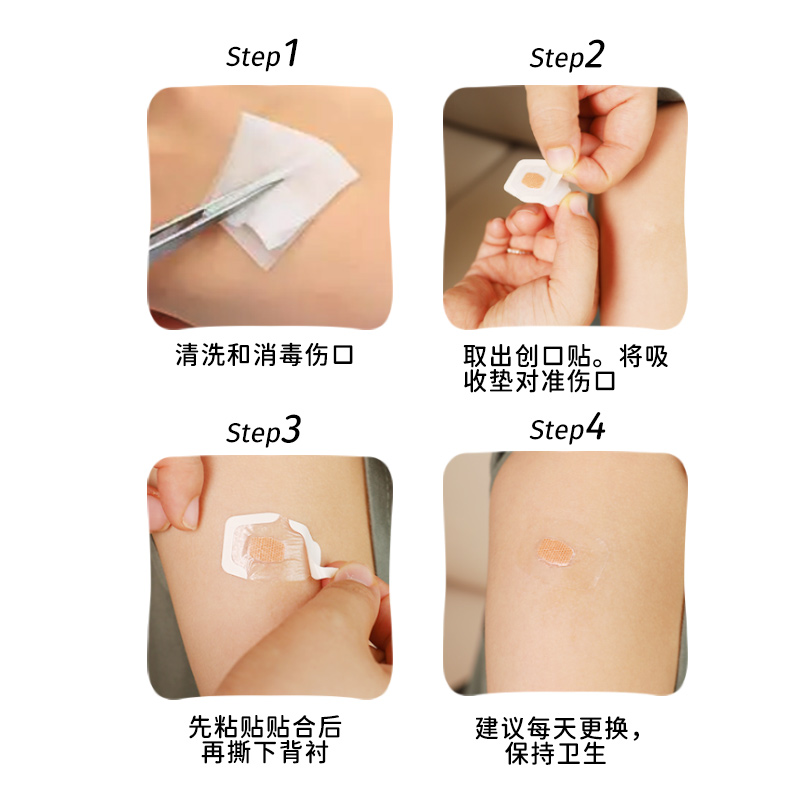 Step1

清洗和消毒伤口

Step2

取出创口贴。将吸收垫对准伤口

Step3

先粘贴贴合后再撕下背衬

Step4

建议每天更换，保持卫生