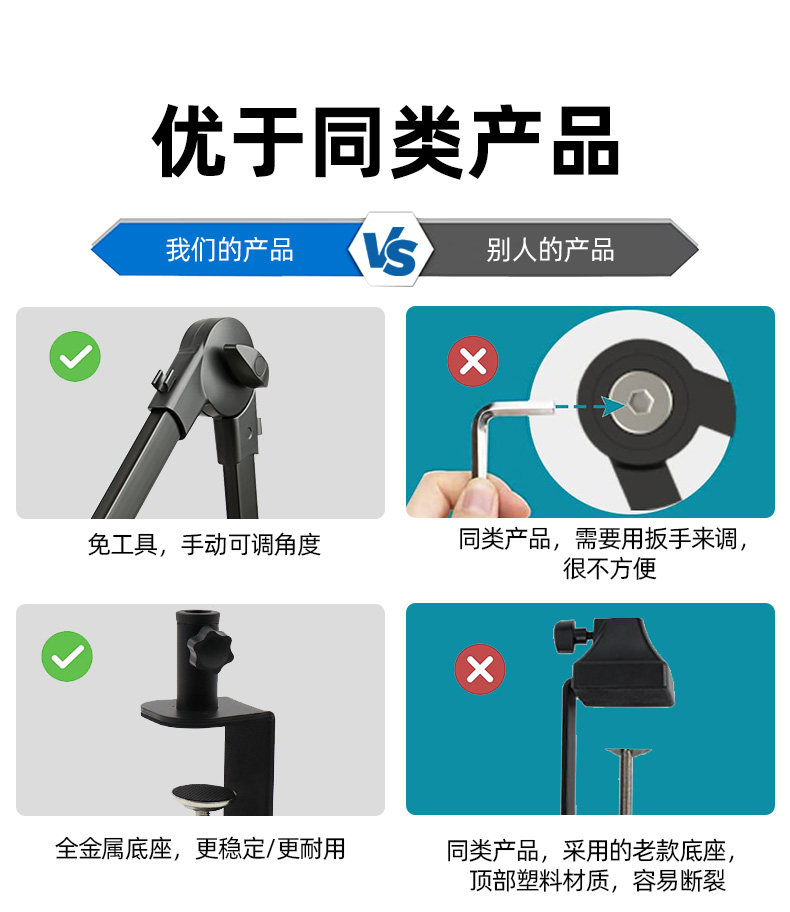 优于同类产品

我们的产品

VS

别人的产品

免工具，手动可调角度

同类产品，需要用扳手来调，很不方便

全金属底座，更稳定/更耐用

同类产品，采用的老款底座，顶部塑料材质，容易断裂