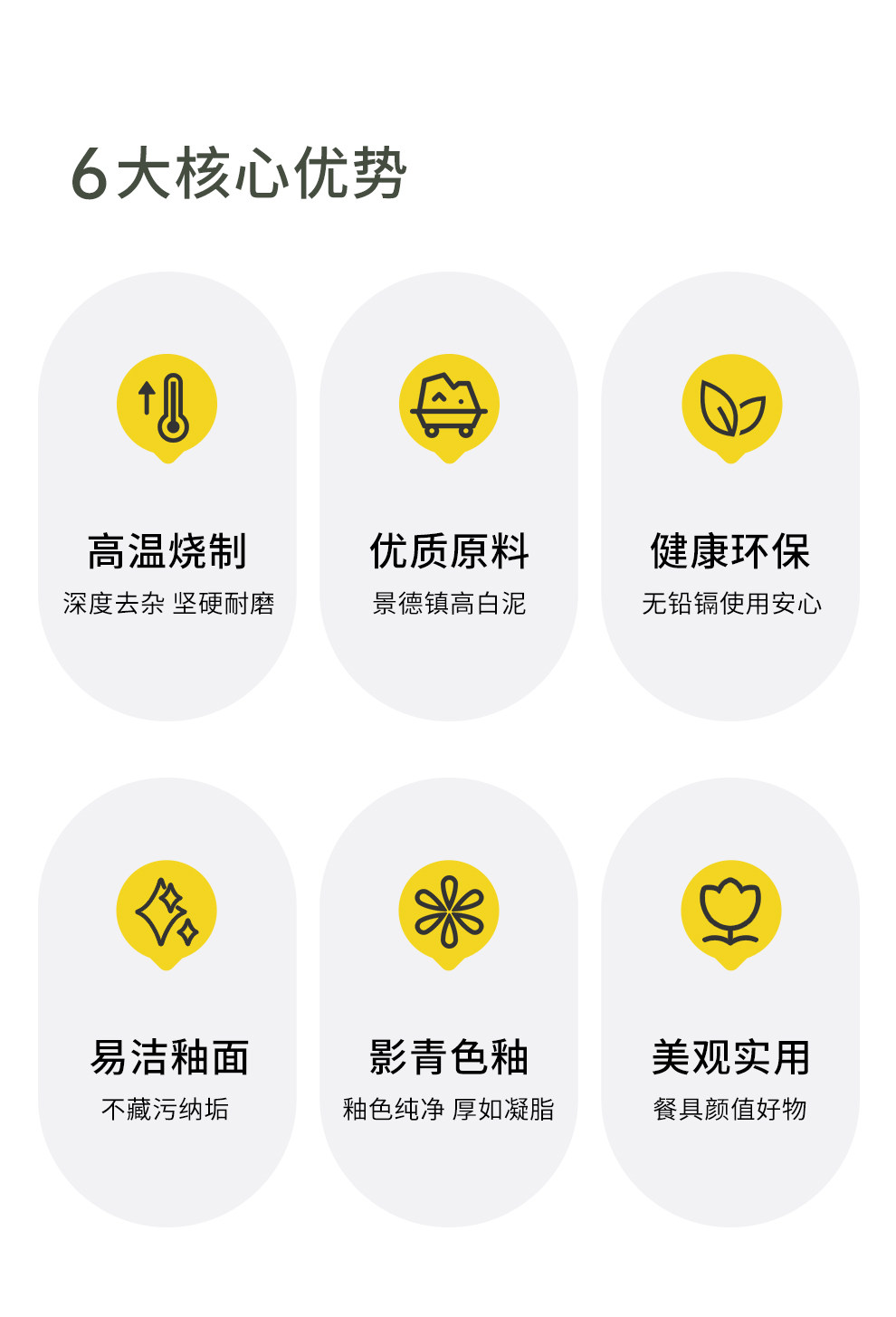 6大核心优势

高温烧制

深度去杂 坚硬耐磨

优质原料

景德镇高白泥

健康环保

无铅镉使用安心

易洁釉面

不藏污纳垢

影青色釉

釉色纯净 厚如凝脂

美观实用

餐具颜值好物