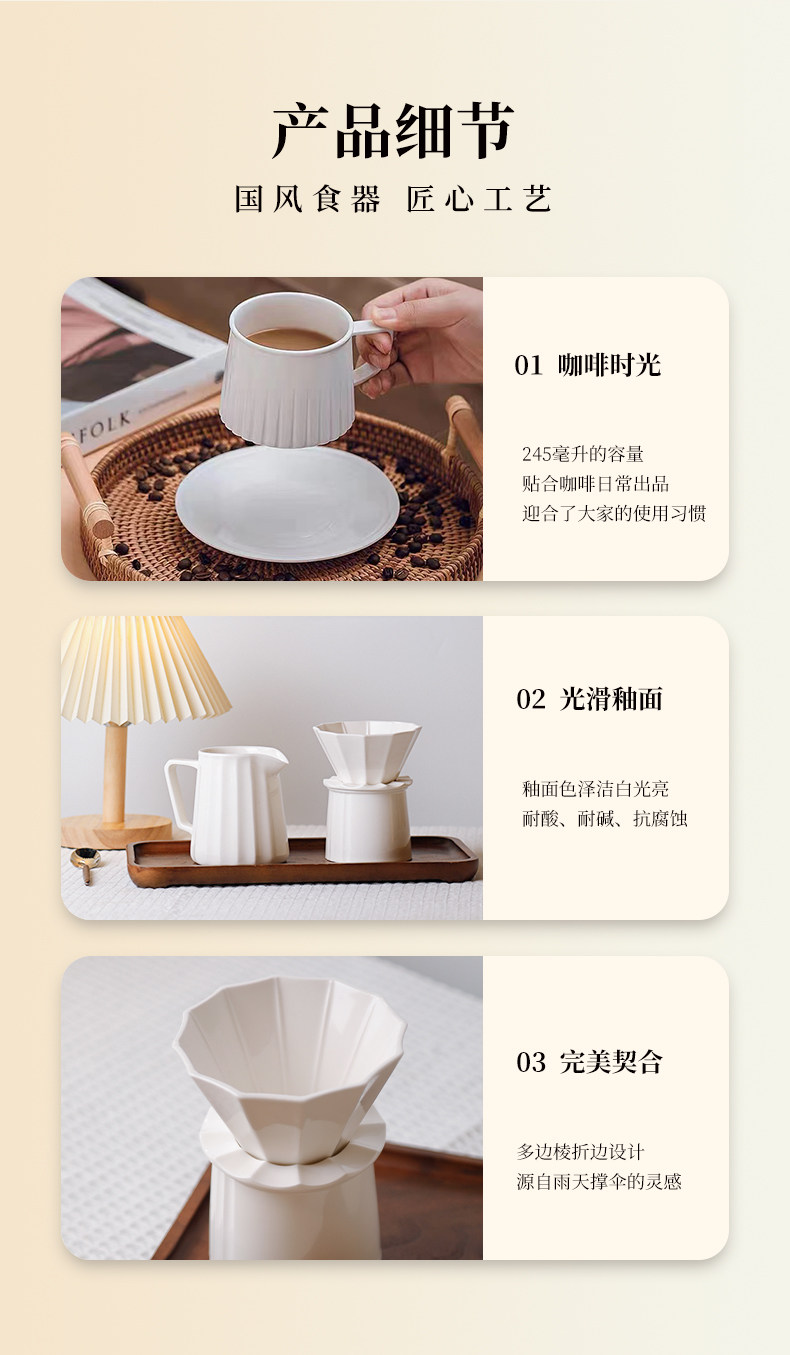 产品细节

国风食器 匠心工艺

FOLK

01 咖啡时光

245毫升的容量
贴合咖啡日常出品
迎合了大家的使用习惯

02 光滑釉面

釉面色泽洁白光亮
耐酸、耐碱、抗腐蚀

03 完美契合

多边棱折边设计
源自雨天撑伞的灵感