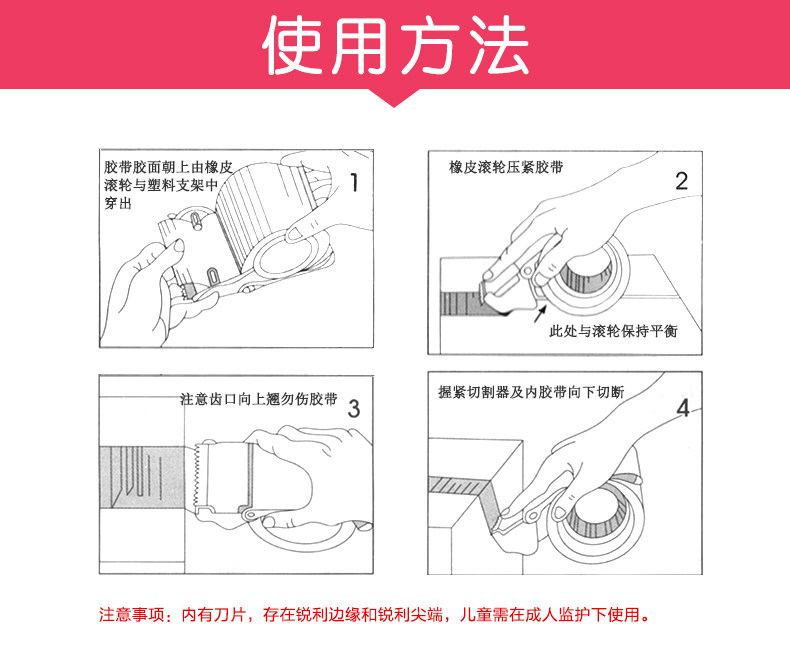 使用方法

胶带胶面朝上由橡皮滚轮与塑料支架中穿出

1

橡皮滚轮压紧胶带

2

此处与滚轮保持平衡

注意齿口向上翘勿伤胶带

3

握紧切割器及内胶带向下切断

4

注意事项：内有刀片，存在锐利边缘和锐利尖端，儿童需在成人监护下使用。