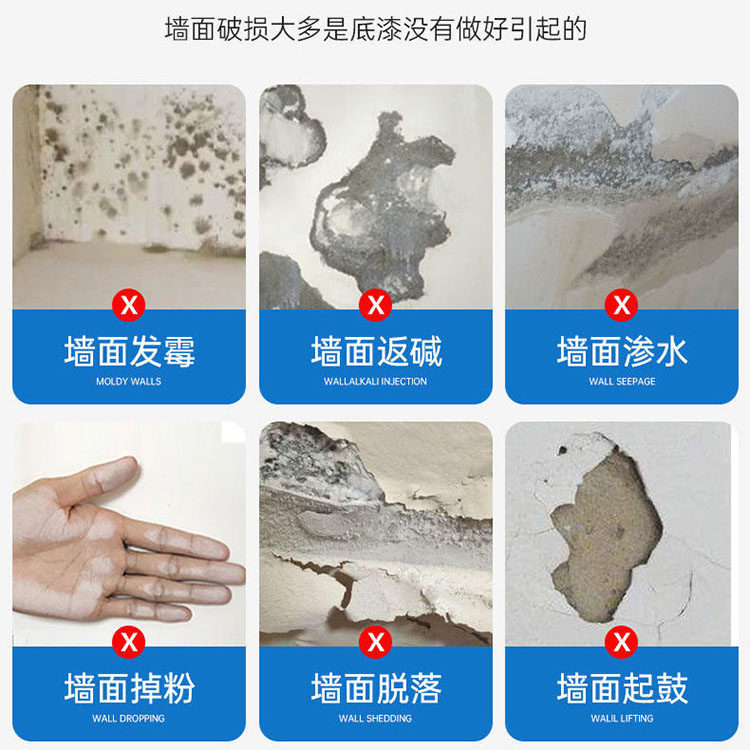 墙面破损大多是底漆没有做好引起的

X
墙面发霉
MOLDY WALLS

X
墙面返碱
WALLALKALI INJECTION

X
墙面渗水
WALL SEEPAGE

X
墙面掉粉
WALL DROPPING

X
墙面脱落
WALL SHEDDING

X
墙面起鼓
WALIL LIFTING