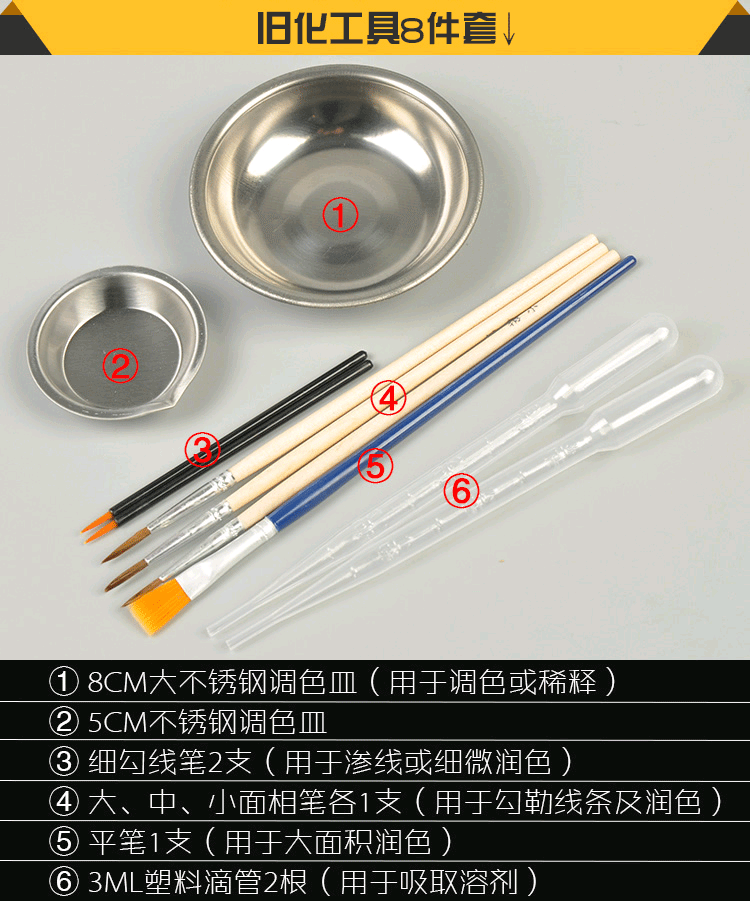 旧化工具8件套↓

①

②

③

④

⑤

⑥

① 8CM大不锈钢调色皿（用于调色或稀释）
② 5CM不锈钢调色皿
③ 细勾线笔2支（用于渗线或细微润色）
④ 大、中、小面相笔各1支（用于勾勒线条及润色）
⑤ 平笔1支（用于大面积润色）
⑥ 3ML塑料滴管2根（用于吸取溶剂）