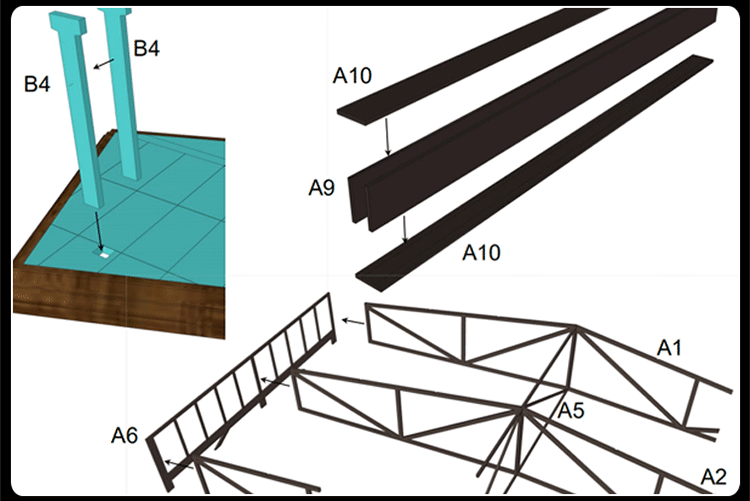 B4
B4
A10
A9
A10
A1
A5
A6
A2