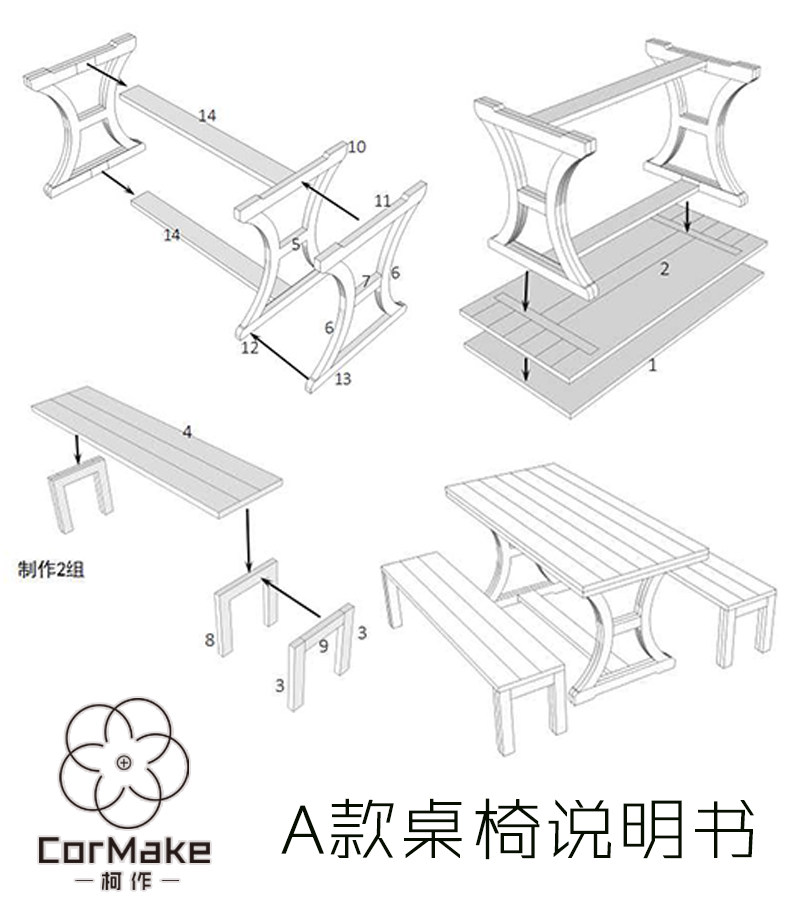 14
10
11
14
5
7
6
6
12
13
2
1
4
制作2组
8
9
3
3
CorMake
— 柯作 —
A款桌椅说明书