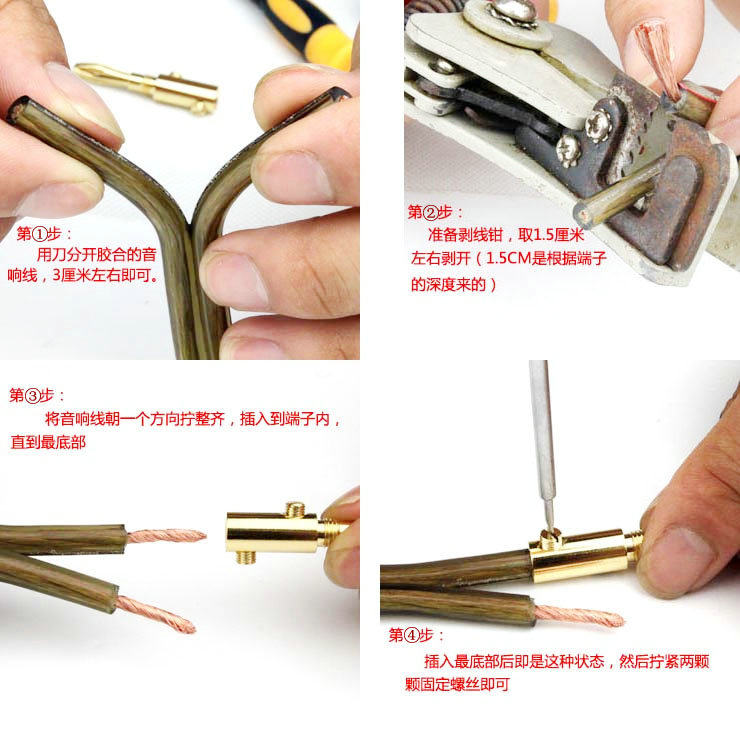 第①步：
用刀分开胶合的音响线，3厘米左右即可。

第②步：
准备剥线钳，取1.5厘米左右剥开（1.5CM是根据端子的深度来的）

第③步：
将音响线朝一个方向拧整齐，插入到端子内，直到最底部

第④步：
插入最底部后即是这种状态，然后拧紧两颗颗固定螺丝即可