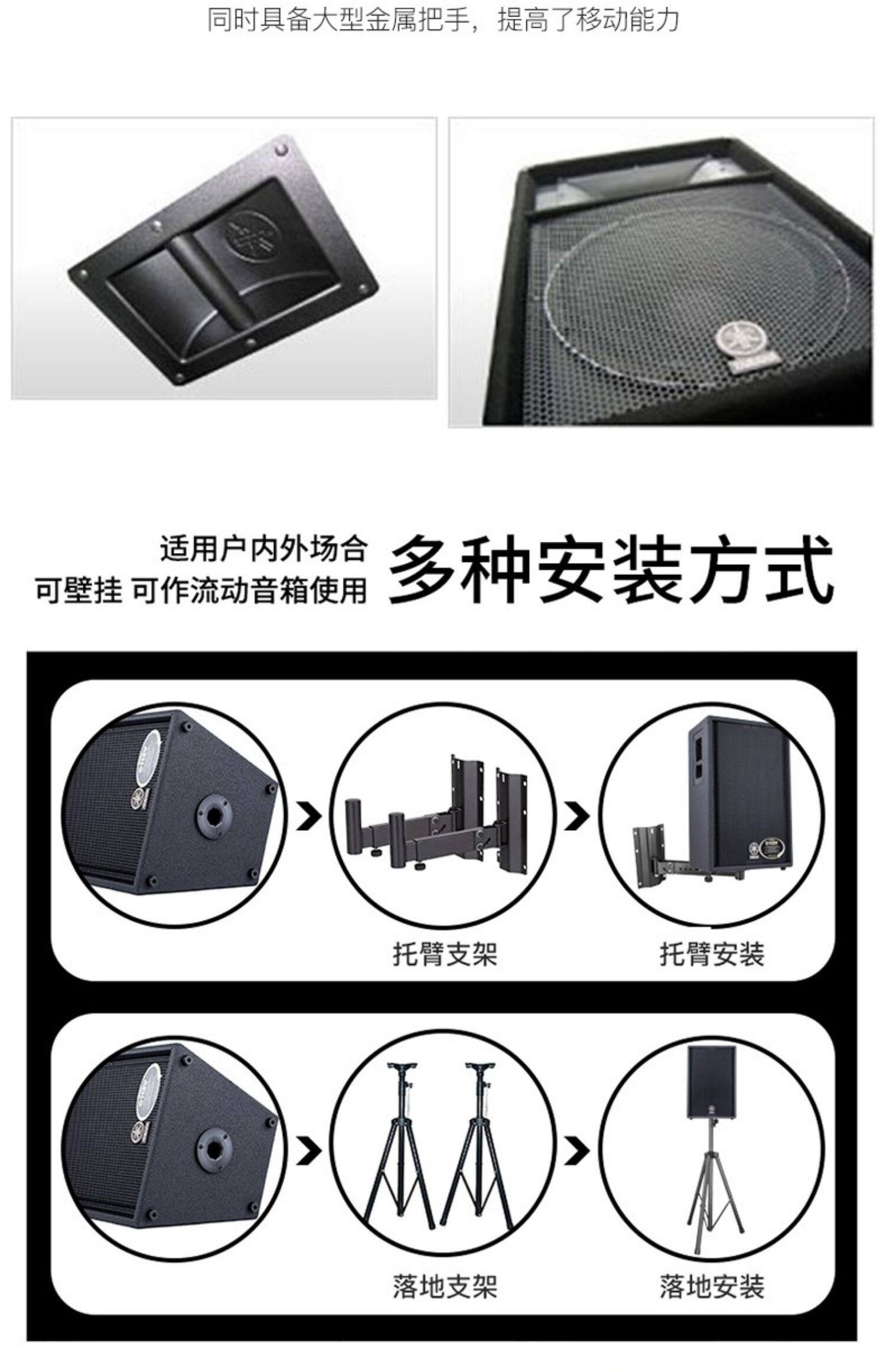 同时具备大型金属把手，提高了移动能力

适用户内外场合
可壁挂 可作流动音箱使用

多种安装方式

托臂支架

托臂安装

落地支架

落地安装