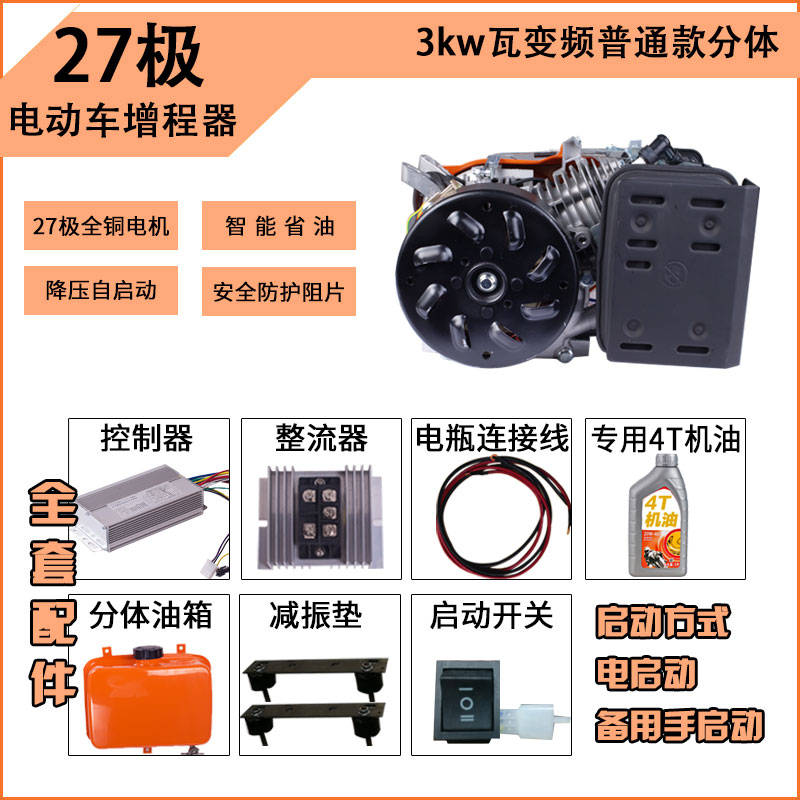 27极
电动车增程器

3kw瓦变频普通款分体

27极全铜电机
智能省油
降压自启动
安全防护阻片

全套配件

控制器
整流器
电瓶连接线
专用4T机油

4T
机油

分体油箱
减振垫
启动开关

启动方式
电启动
备用手启动