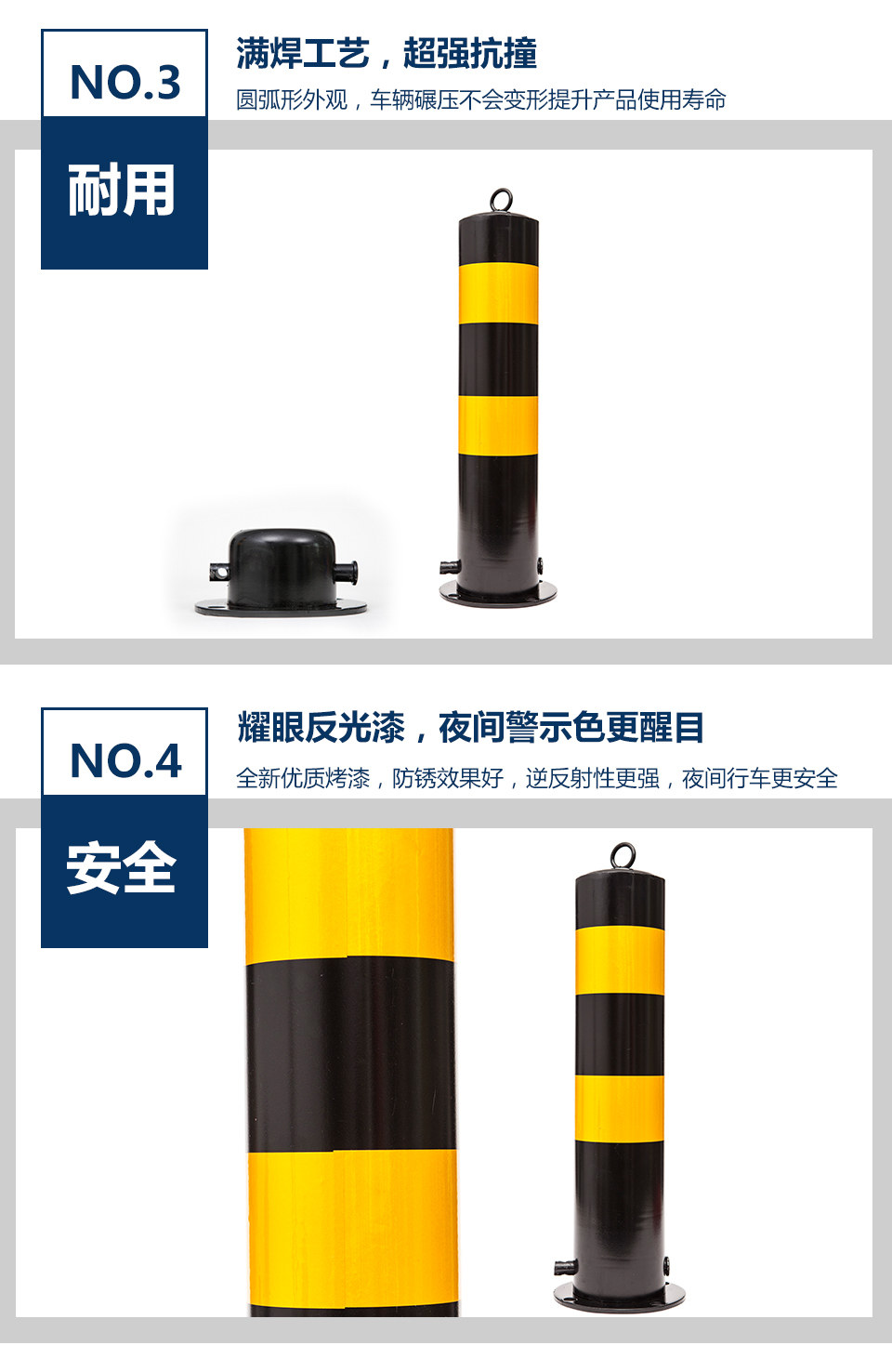 NO.3

耐用

满焊工艺，超强抗撞

圆弧形外观，车辆碾压不会变形提升产品使用寿命

NO.4

安全

耀眼反光漆，夜间警示色更醒目

全新优质烤漆，防锈效果好，逆反射性更强，夜间行车更安全