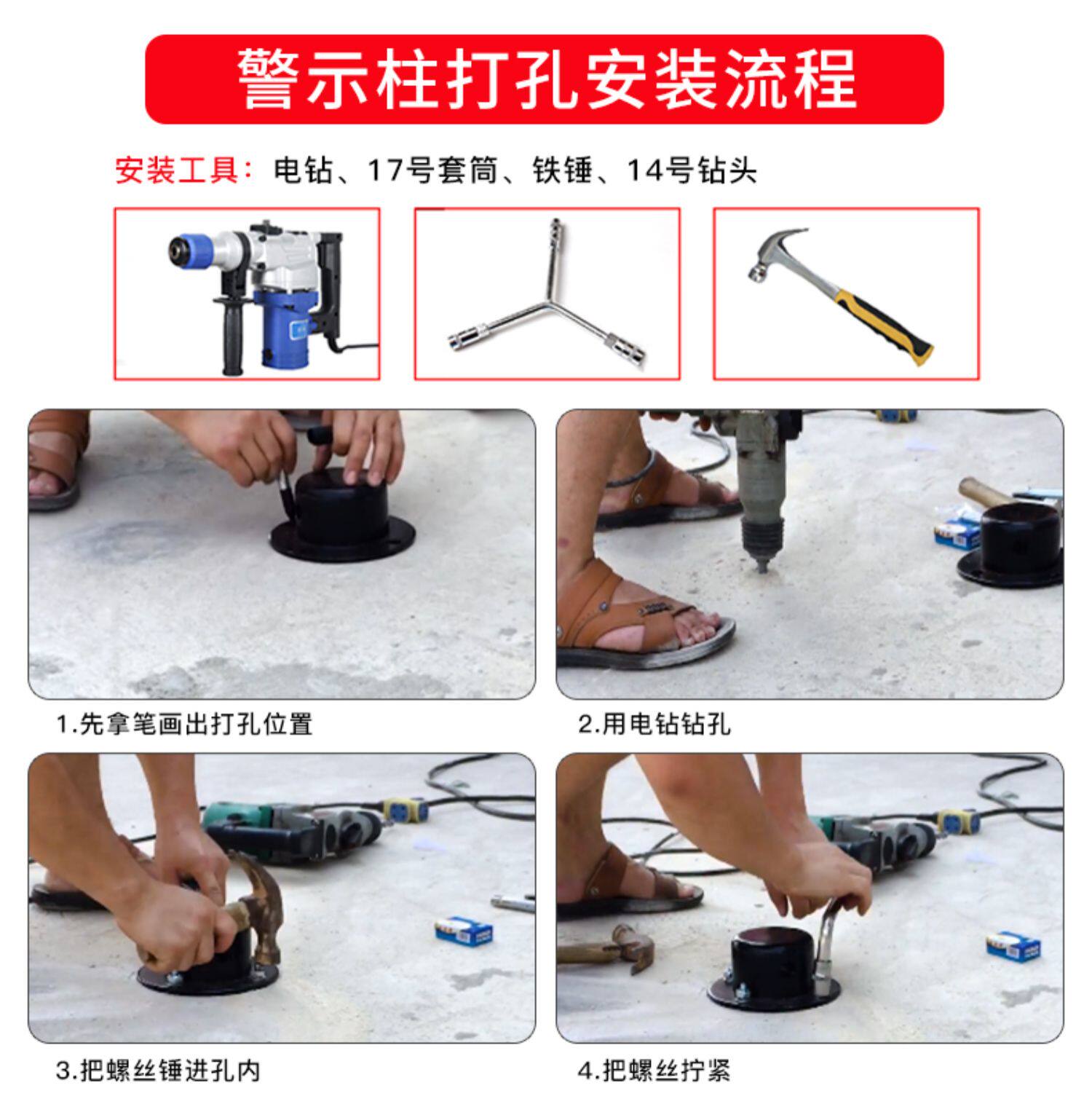 警示柱打孔安装流程

安装工具：电钻、17号套筒、铁锤、14号钻头

1.先拿笔画出打孔位置

2.用电钻钻孔

3.把螺丝锤进孔内

4.把螺丝拧紧