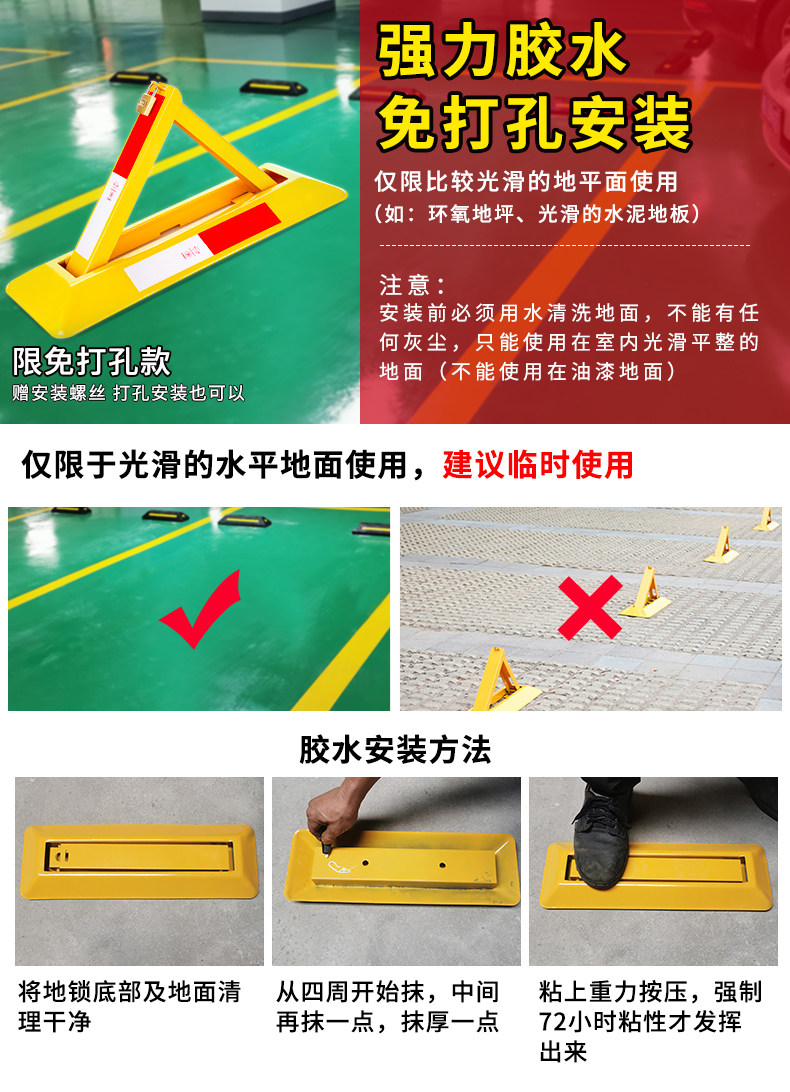 强力胶水
免打孔安装

仅限比较光滑的地平面使用
（如：环氧地坪、光滑的水泥地板）

注意：
安装前必须用水清洗地面，不能有任何灰尘，只能使用在室内光滑平整的地面（不能使用在油漆地面）

限免打孔款
赠安装螺丝 打孔安装也可以

仅限于光滑的水平地面使用，建议临时使用

胶水安装方法

将地锁底部及地面清理干净

从四周开始抹，中间再抹一点，抹厚一点

粘上重力按压，强制72小时粘性才发挥出来