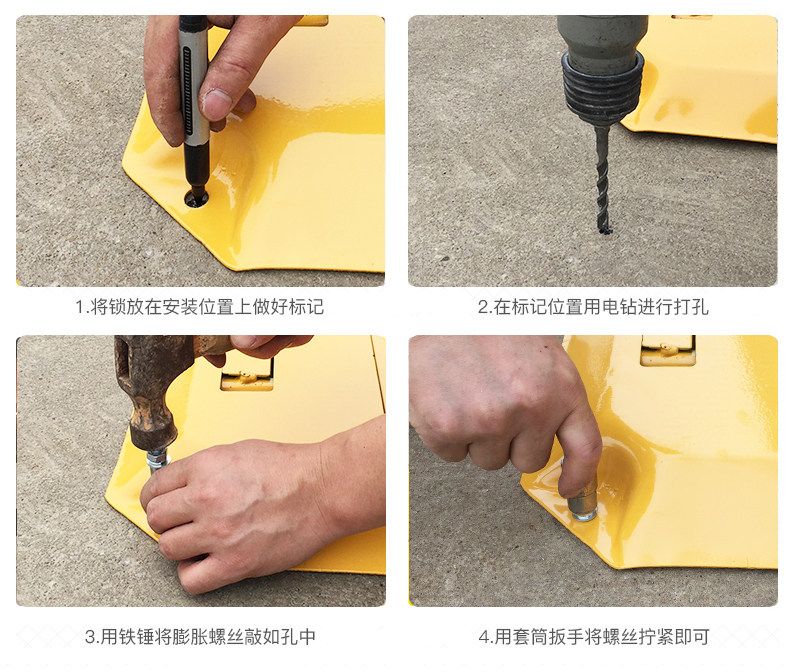 1.将锁放在安装位置上做好标记

2.在标记位置用电钻进行打孔

3.用铁锤将膨胀螺丝敲如孔中

4.用套筒扳手将螺丝拧紧即可