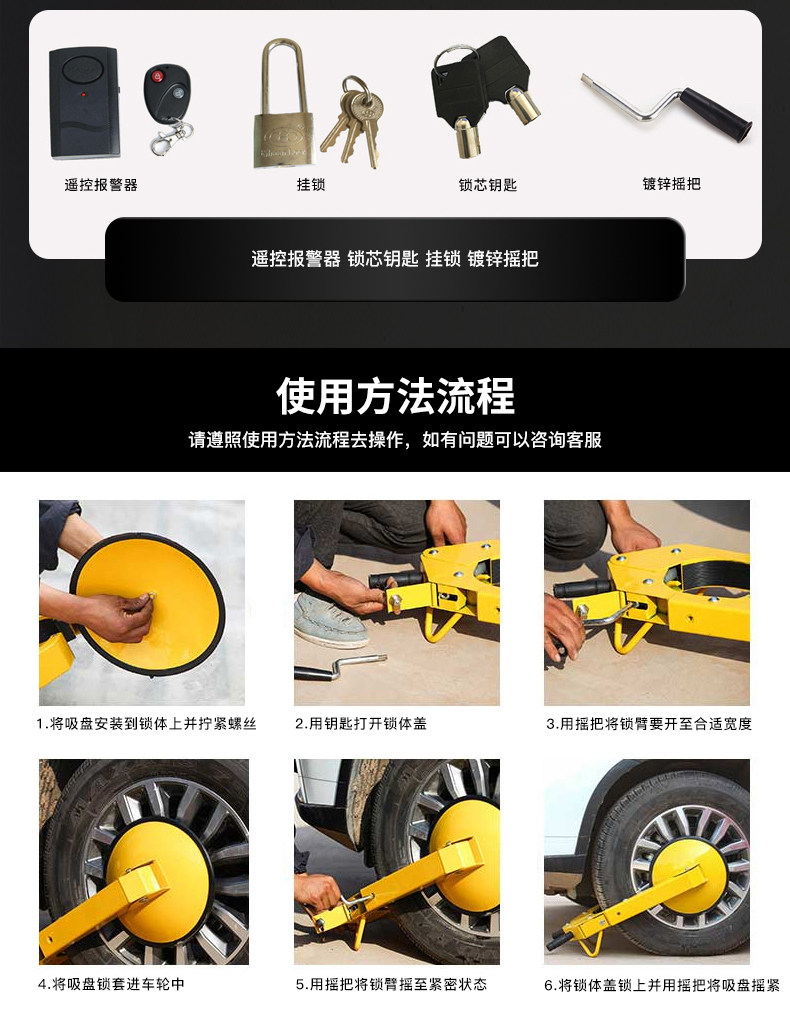 遥控报警器

挂锁

锁芯钥匙

镀锌摇把

遥控报警器 锁芯钥匙 挂锁 镀锌摇把

使用方法流程

请遵照使用方法流程去操作，如有问题可以咨询客服

1.将吸盘安装到锁体上并拧紧螺丝

2.用钥匙打开锁体盖

3.用摇把将锁臂要开至合适宽度

4.将吸盘锁套进车轮中

5.用摇把将锁臂摇至紧密状态

6.将锁体盖锁上并用摇把将吸盘摇紧