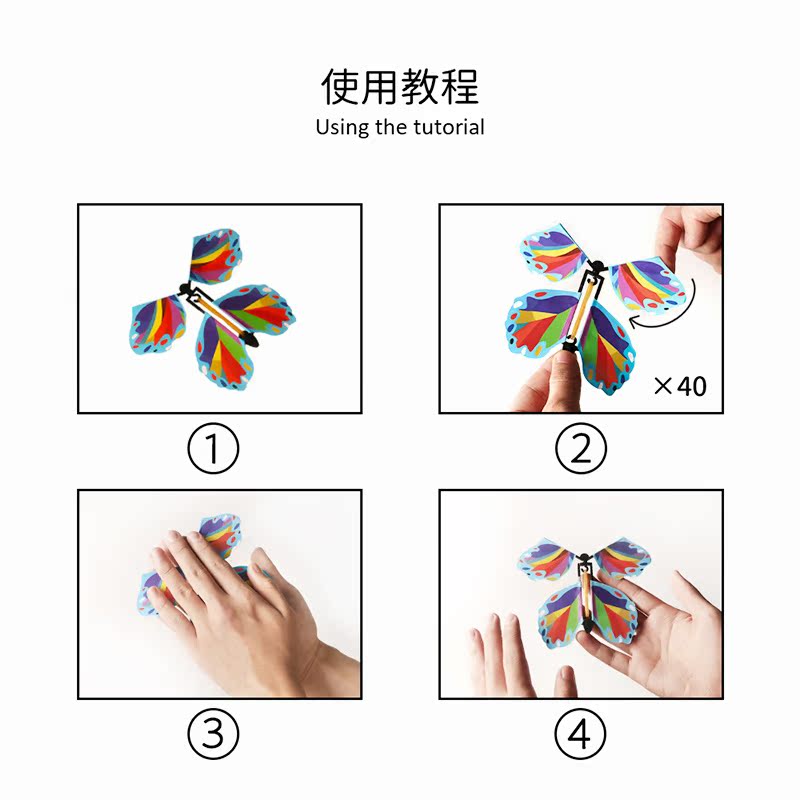 使用教程
Using the tutorial

①

×40

②

③

④