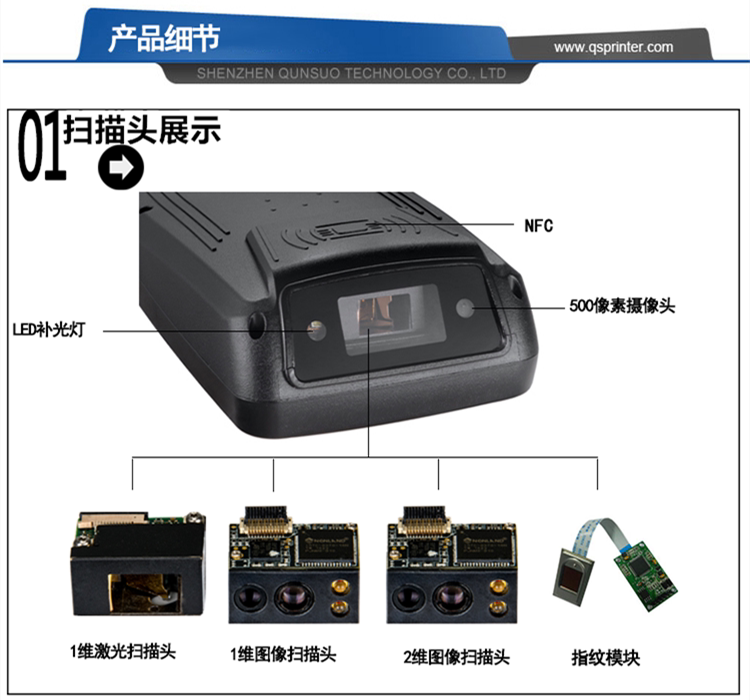 产品细节

www.qsprinter.com

SHENZHEN QUNSUO TECHNOLOGY CO., LTD

01 扫描头展示

NFC

500像素摄像头

LED补光灯

1维激光扫描头

1维图像扫描头

2维图像扫描头

指纹模块