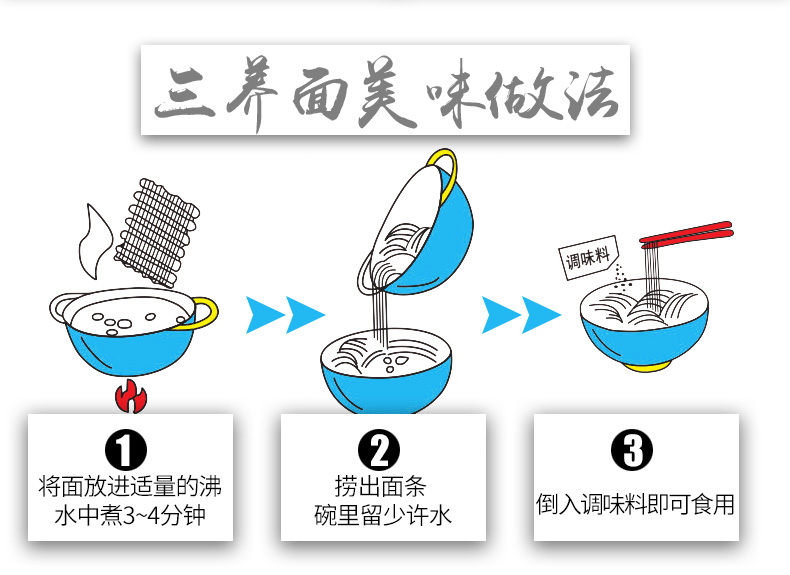 三养面美味做法

调味料

1
将面放进适量的沸水中煮3~4分钟

2
捞出面条
碗里留少许水

3
倒入调味料即可食用