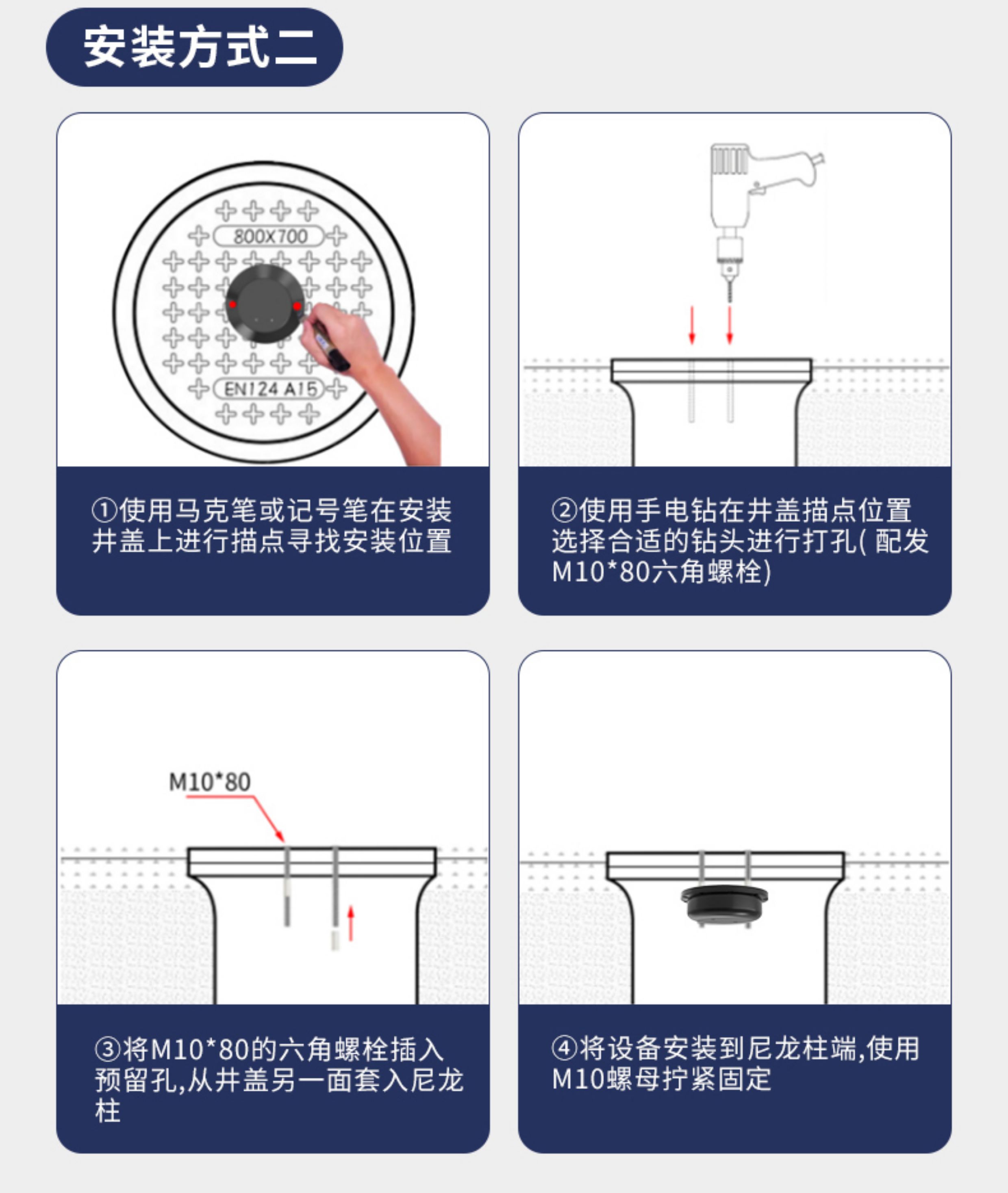 安装方式二

800X700

EN124 A15

①使用马克笔或记号笔在安装井盖上进行描点寻找安装位置

②使用手电钻在井盖描点位置选择合适的钻头进行打孔( 配发M10*80六角螺栓)

M10*80

③将M10*80的六角螺栓插入预留孔,从井盖另一面套入尼龙柱

④将设备安装到尼龙柱端,使用M10螺母拧紧固定