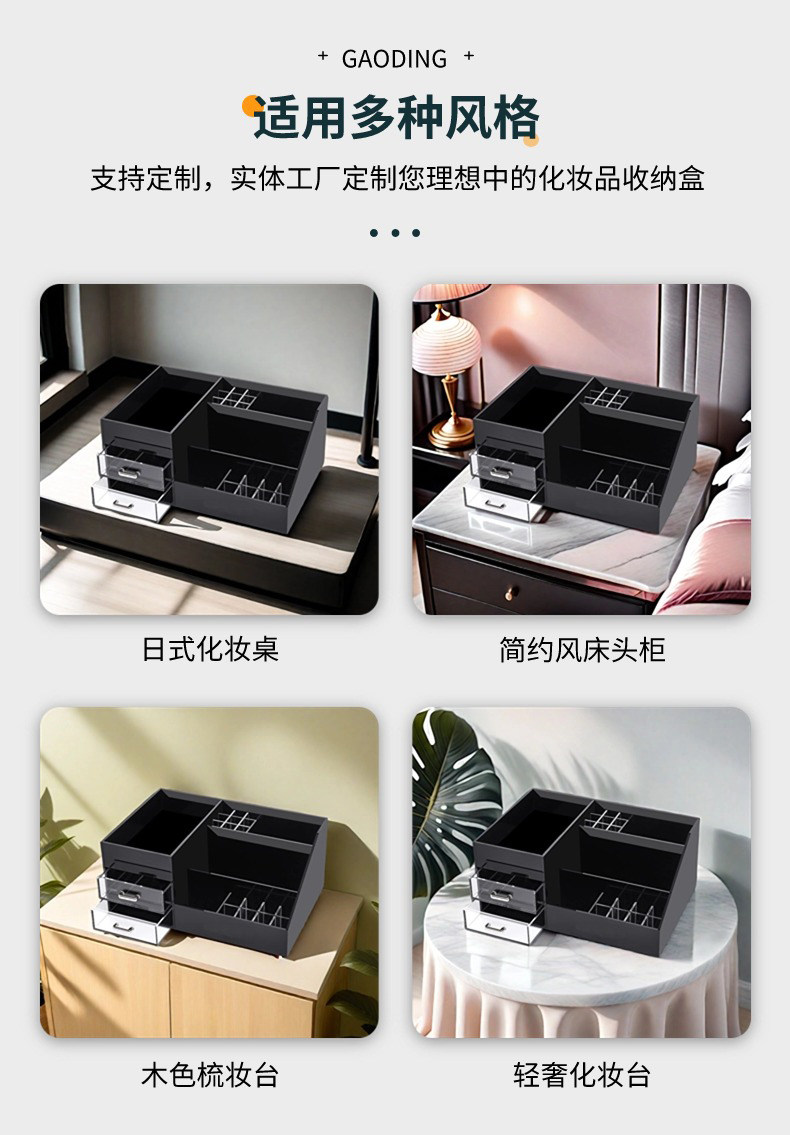 + GAODING +

适用多种风格

支持定制，实体工厂定制您理想中的化妆品收纳盒

日式化妆桌

简约风床头柜

木色梳妆台

轻奢化妆台