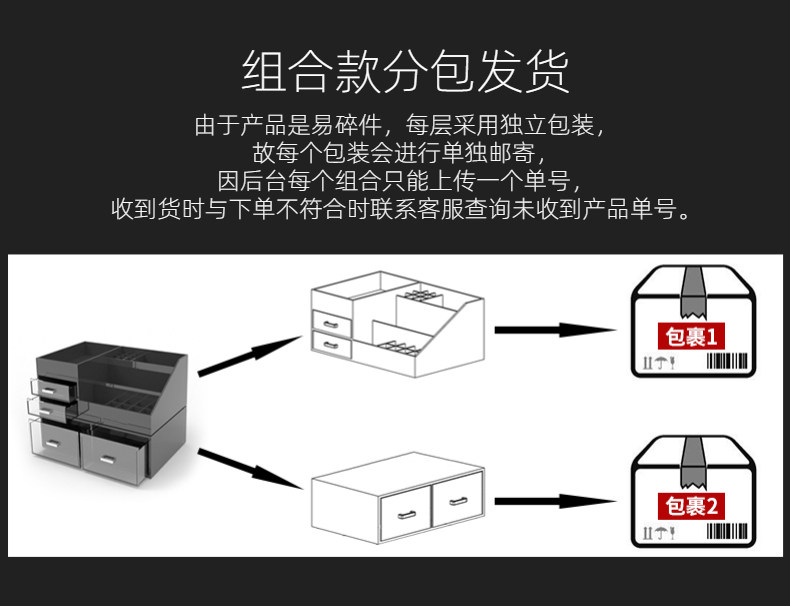 组合款分包发货

由于产品是易碎件，每层采用独立包装，
故每个包装会进行单独邮寄，
因后台每个组合只能上传一个单号，
收到货时与下单不符合时联系客服查询未收到产品单号。

包裹1

包裹2