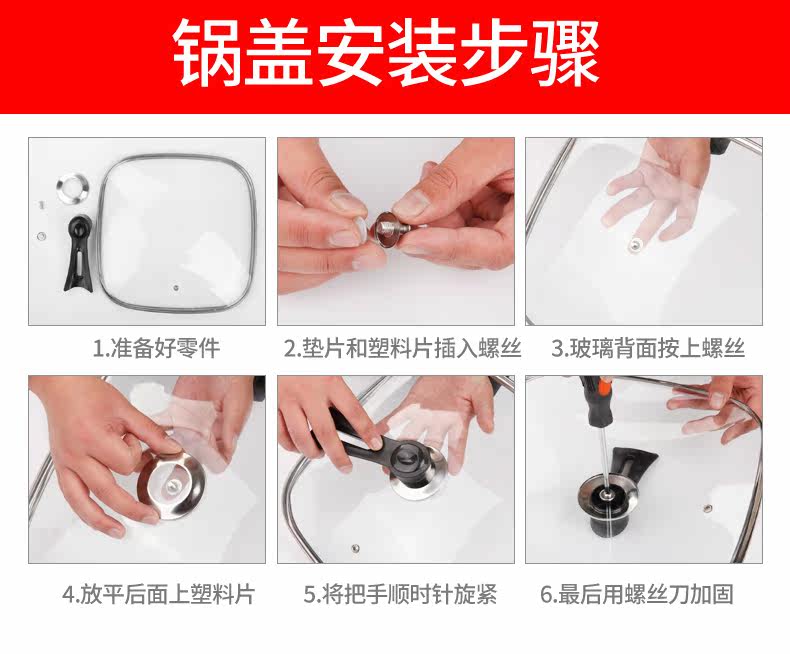 锅盖安装步骤

1.准备好零件

2.垫片和塑料片插入螺丝

3.玻璃背面按上螺丝

4.放平后面上塑料片

5.将把手顺时针旋紧

6.最后用螺丝刀加固