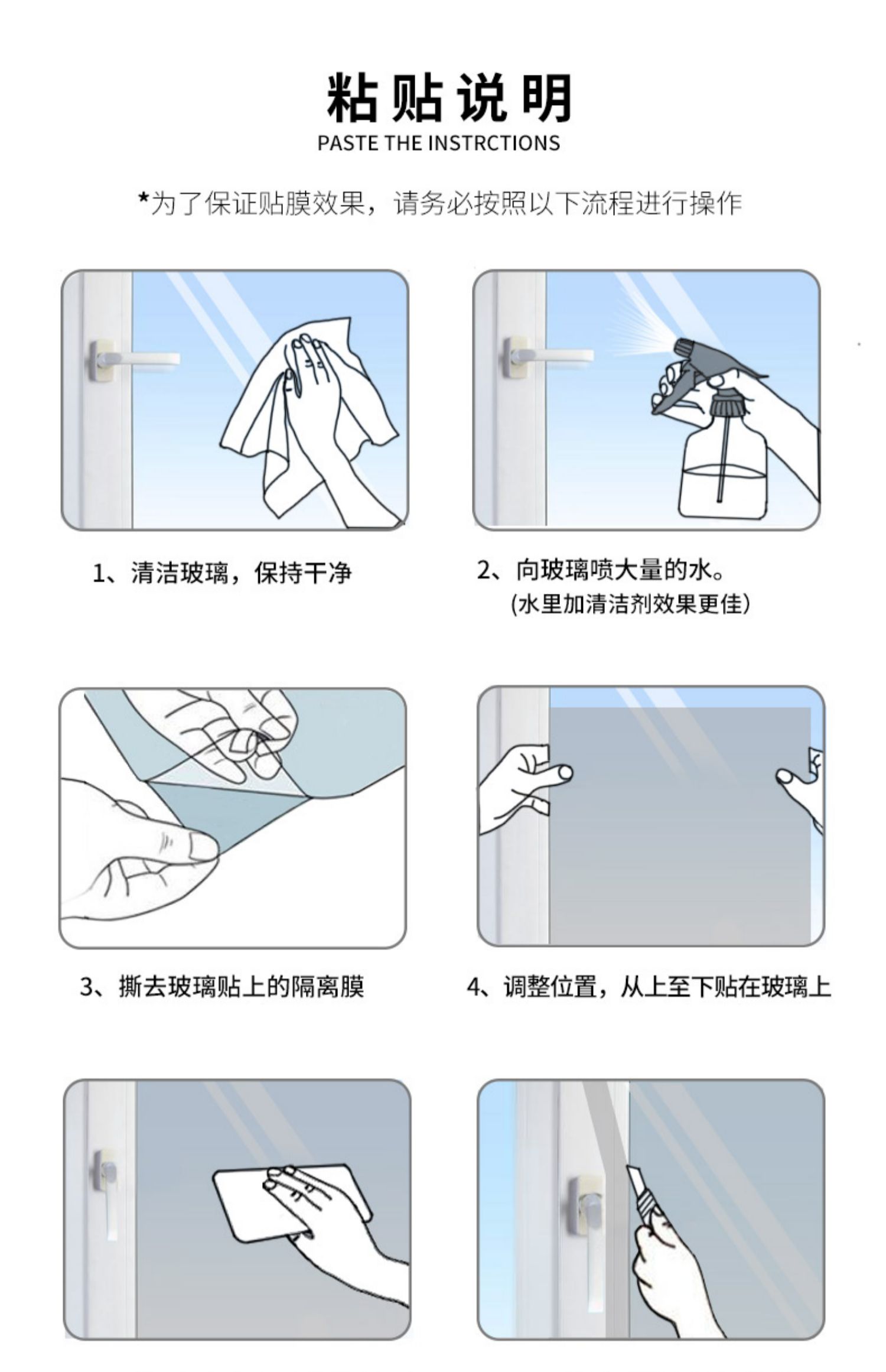 粘贴说明

PASTE THE INSTRCTIONS

*为了保证贴膜效果，请务必按照以下流程进行操作

1、清洁玻璃，保持干净

2、向玻璃喷大量的水。
(水里加清洁剂效果更佳)

3、撕去玻璃贴上的隔离膜

4、调整位置，从上至下贴在玻璃上