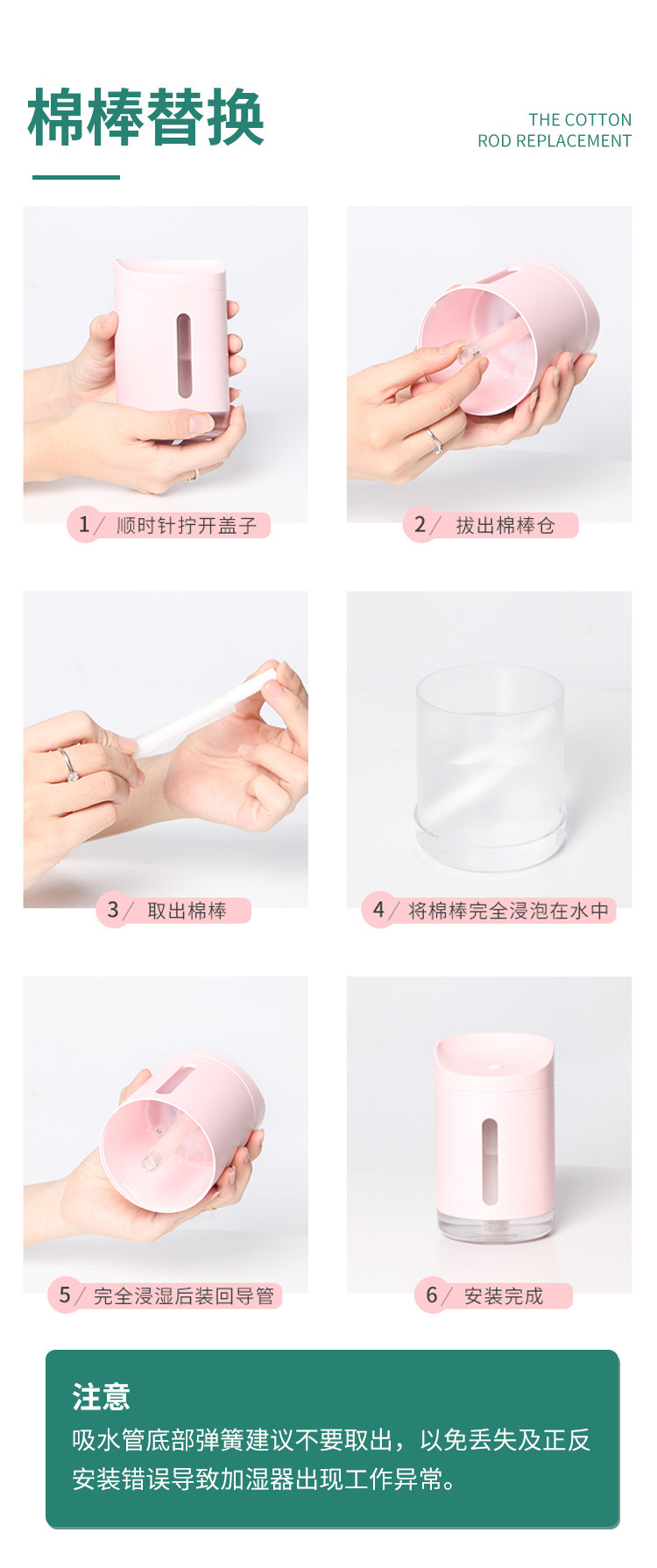 棉棒替换

THE COTTON ROD REPLACEMENT

1 / 顺时针拧开盖子

2 / 拔出棉棒仓

3 / 取出棉棒

4 / 将棉棒完全浸泡在水中

5 / 完全浸湿后装回导管

6 / 安装完成

注意

吸水管底部弹簧建议不要取出，以免丢失及正反安装错误导致加湿器出现工作异常。