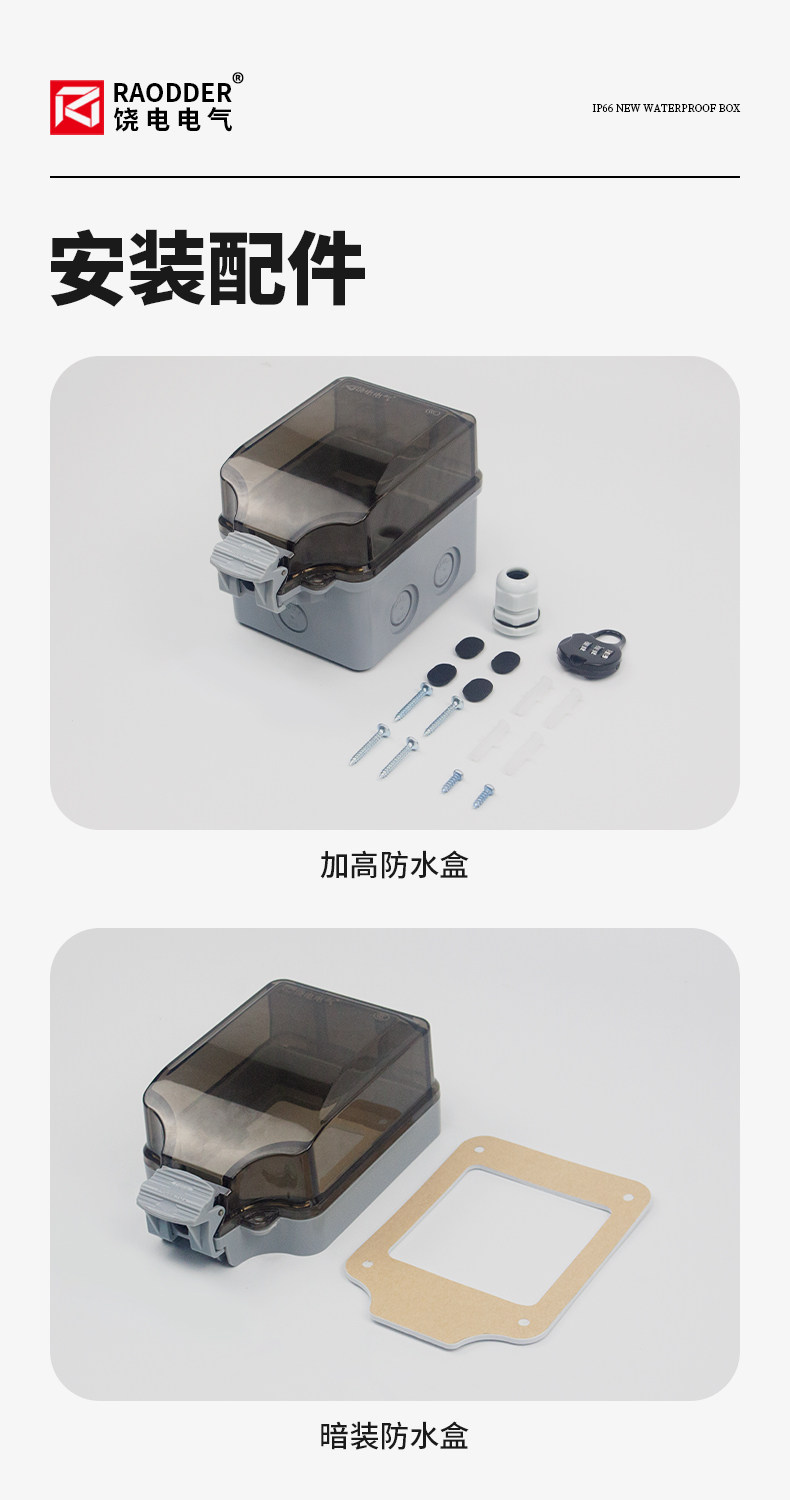 RAODDER®
饶电电气

IP66 NEW WATERPROOF BOX

安装配件

加高防水盒

暗装防水盒