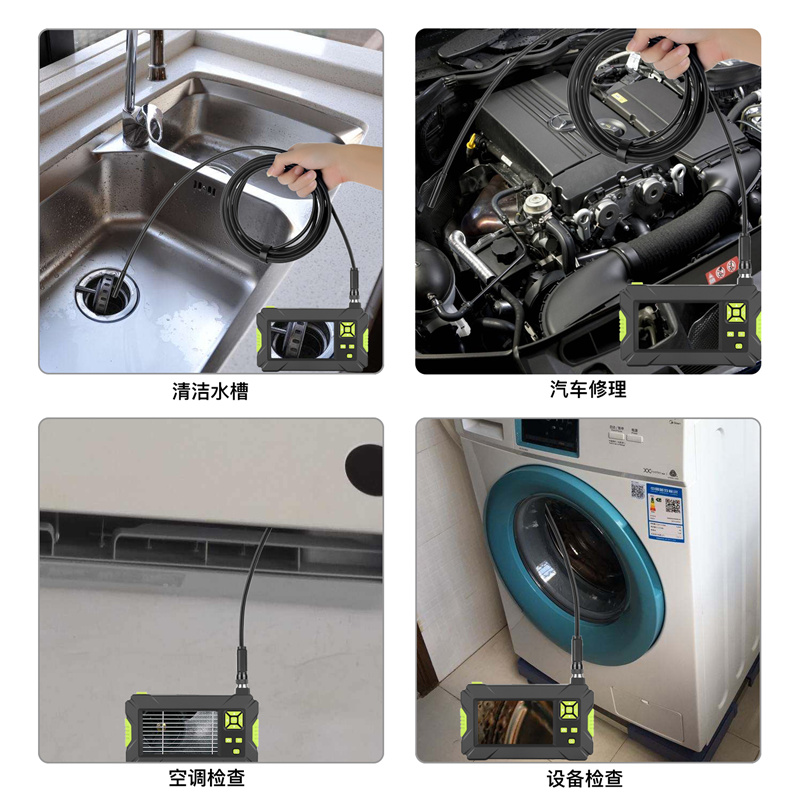 清洁水槽

汽车修理

空调检查

设备检查