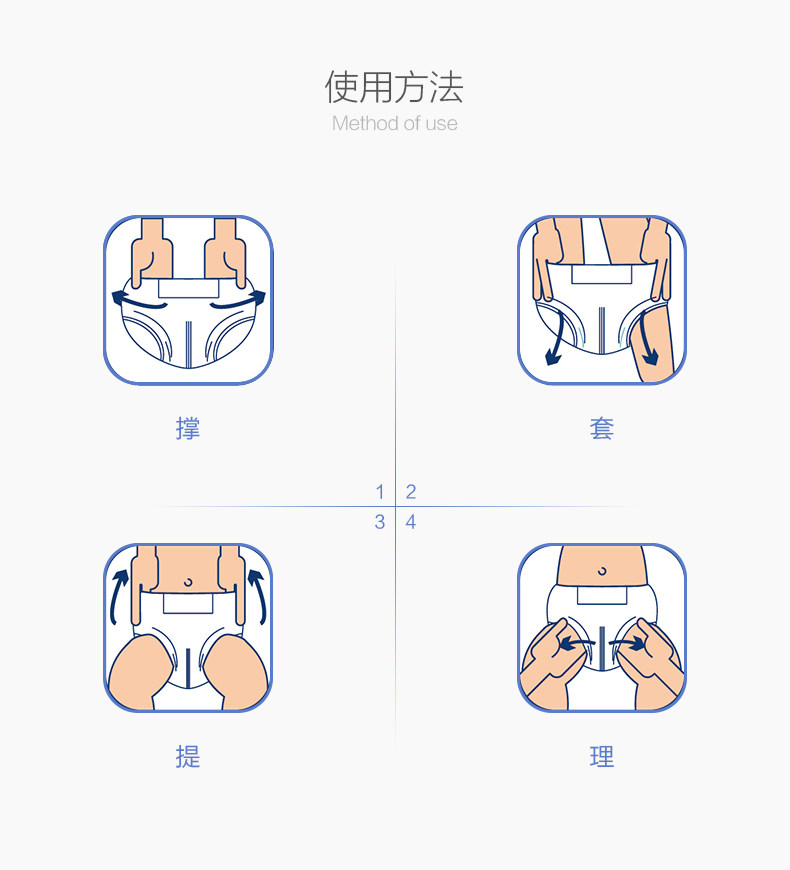 使用方法
Method of use

撑

套

1 2
3 4

提

理