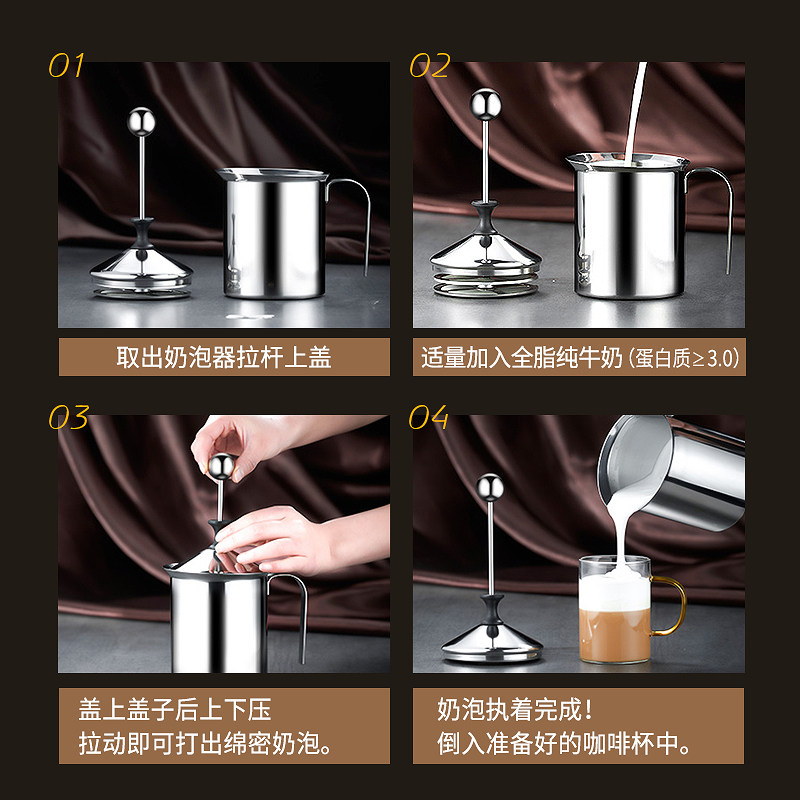 01

取出奶泡器拉杆上盖

02

适量加入全脂纯牛奶 (蛋白质≥3.0)

03

盖上盖子后上下压
拉动即可打出绵密奶泡。

04

奶泡执着完成！
倒入准备好的咖啡杯中。