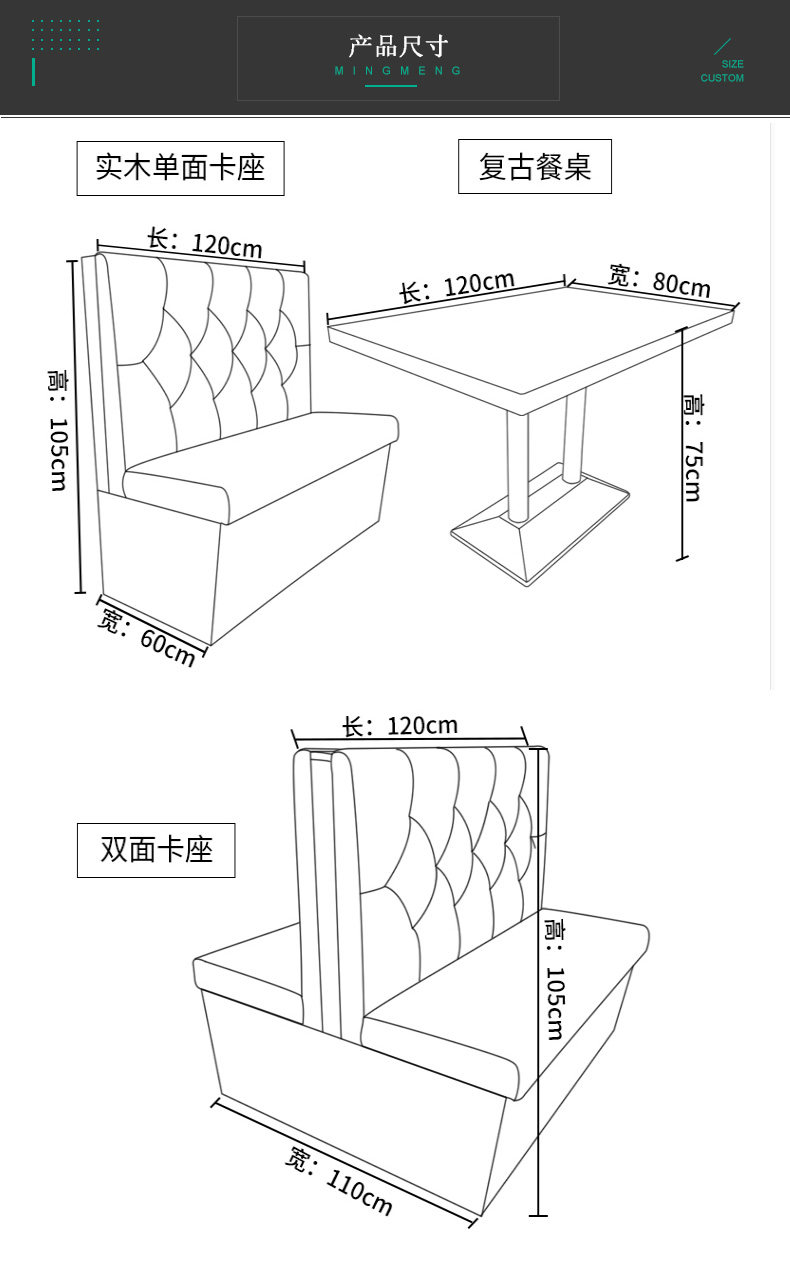 产品尺寸
MINGMENG

SIZE
CUSTOM

实木单面卡座

复古餐桌

长：120cm

高：105cm

宽：60cm

长：120cm

宽：80cm

高：75cm

长：120cm

双面卡座

高：105cm

宽：110cm