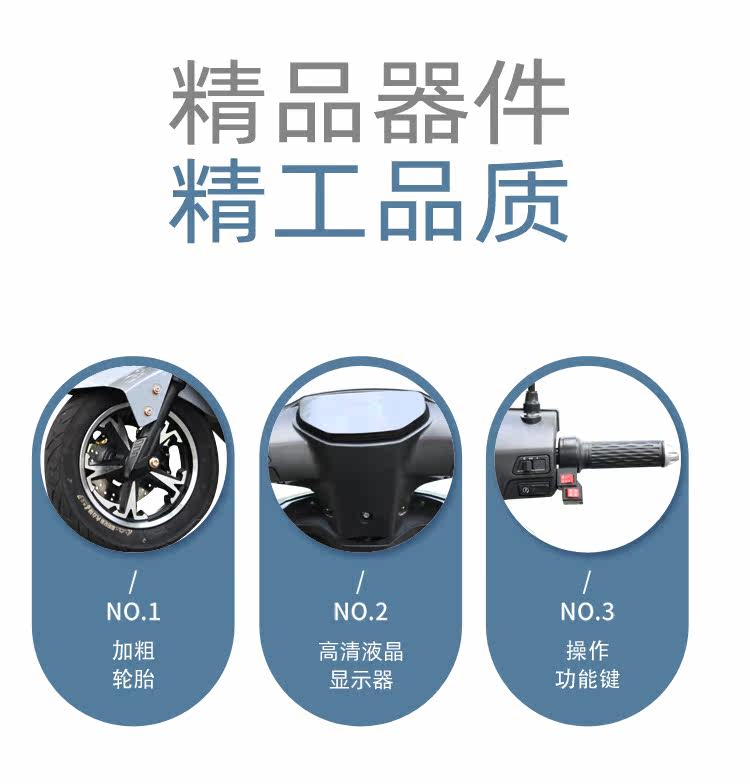 精品器件
精工品质

/
NO.1
加粗
轮胎

/
NO.2
高清液晶
显示器

/
NO.3
操作
功能键