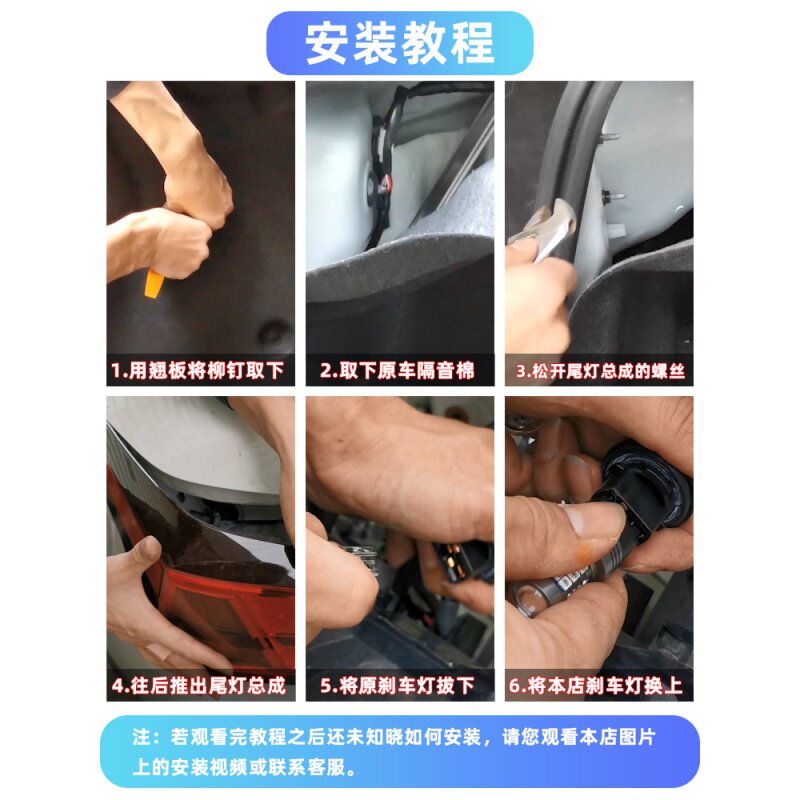 安装教程

1.用翘板将柳钉取下

2.取下原车隔音棉

3.松开尾灯总成的螺丝

4.往后推出尾灯总成

5.将原刹车灯拔下

6.将本店刹车灯换上

注：若观看完教程之后还未知晓如何安装，请您观看本店图片上的安装视频或联系客服。