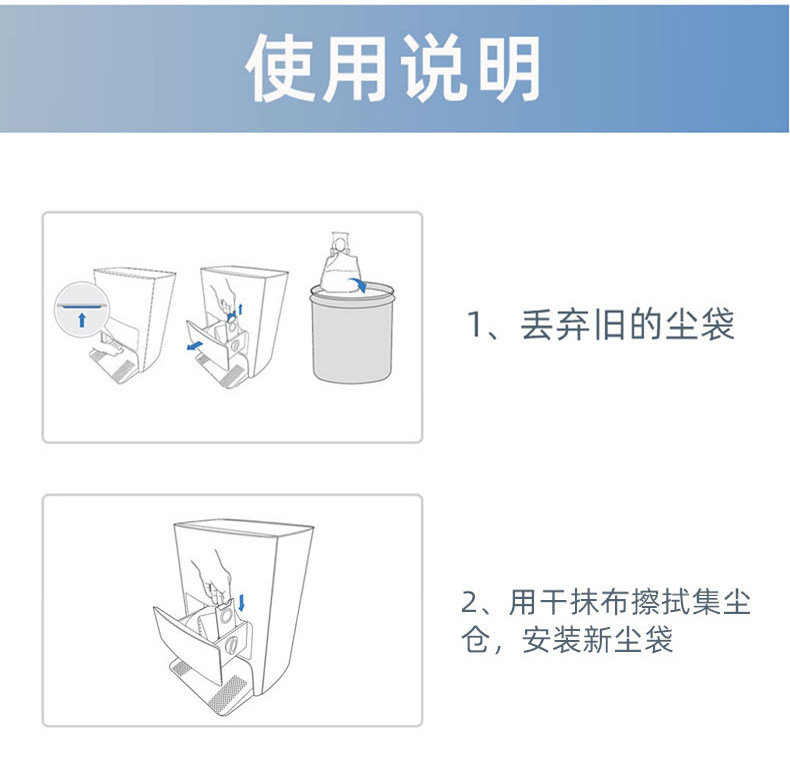 使用说明

1、丢弃旧的尘袋

2、用干抹布擦拭集尘仓，安装新尘袋