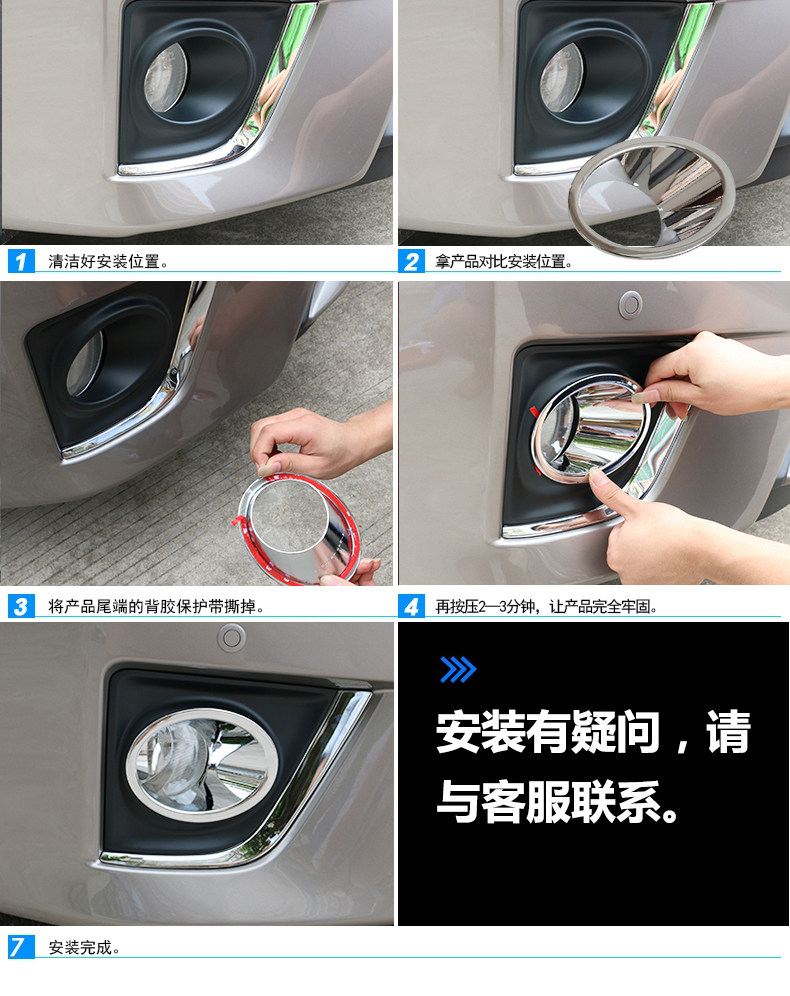 1 清洁好安装位置。

2 拿产品对比安装位置。

3 将产品尾端的背胶保护带撕掉。

4 再按压2—3分钟，让产品完全牢固。

安装有疑问，请与客服联系。

7 安装完成。